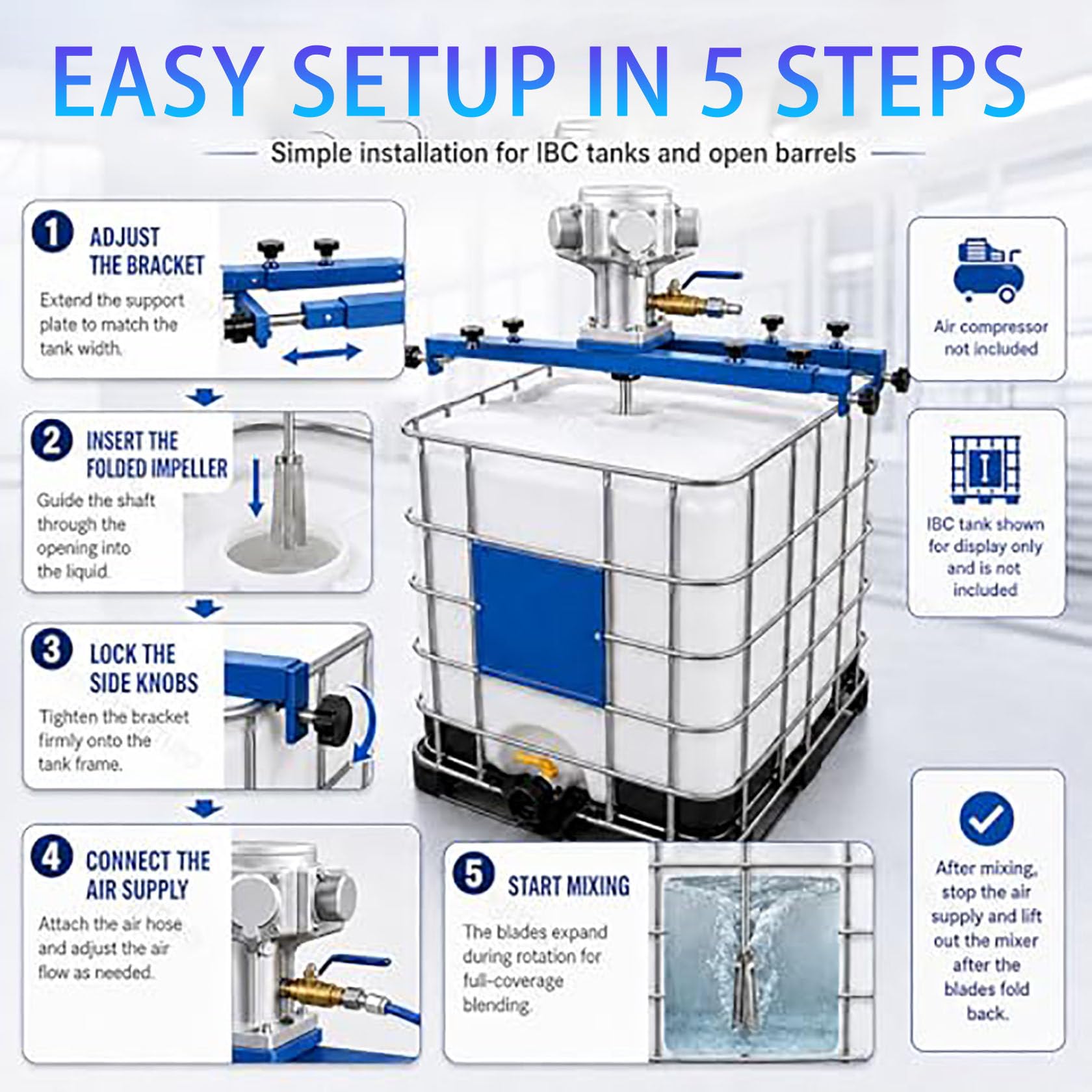 EASY SETUP IN 5 STEPS

Simple installation for IBC tanks and open barrels

1 ADJUST THE BRACKET
Extend the support plate to match the tank width.

2 INSERT THE FOLDED IMPELLER
Guide the shaft through the opening into the liquid.

3 LOCK THE SIDE KNOBS
Tighten the bracket firmly onto the tank frame.

4 CONNECT THE AIR SUPPLY
Attach the air hose and adjust the air flow as needed.

5 START MIXING
The blades expand during rotation for full-coverage blending.

Air compressor not included

IBC tank shown for display only and is not included

After mixing, stop the air supply and lift out the mixer after the blades fold back.