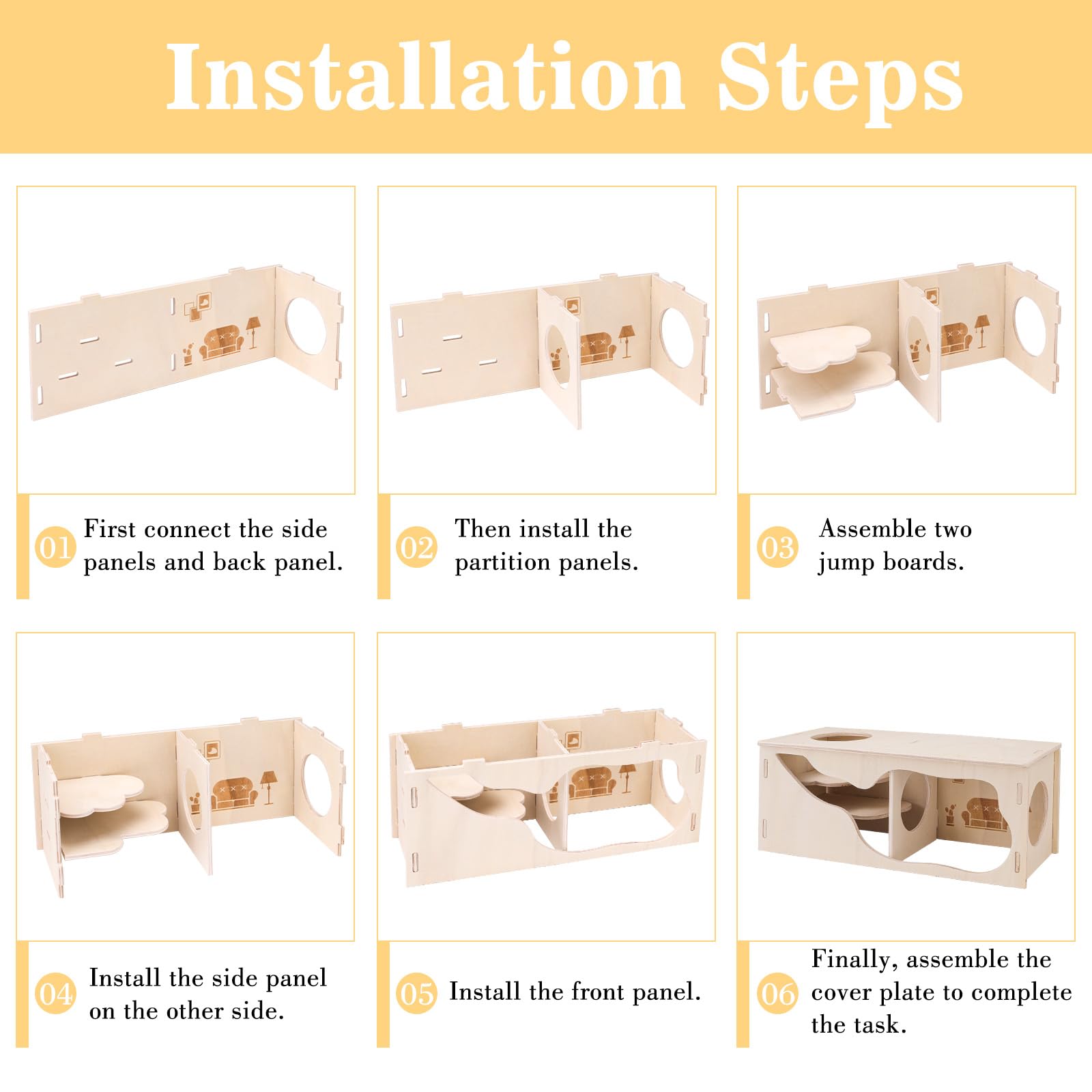 Installation Steps

01 First connect the side panels and back panel.

02 Then install the partition panels.

03 Assemble two jump boards.

04 Install the side panel on the other side.

05 Install the front panel.

06 Finally, assemble the cover plate to complete the task.