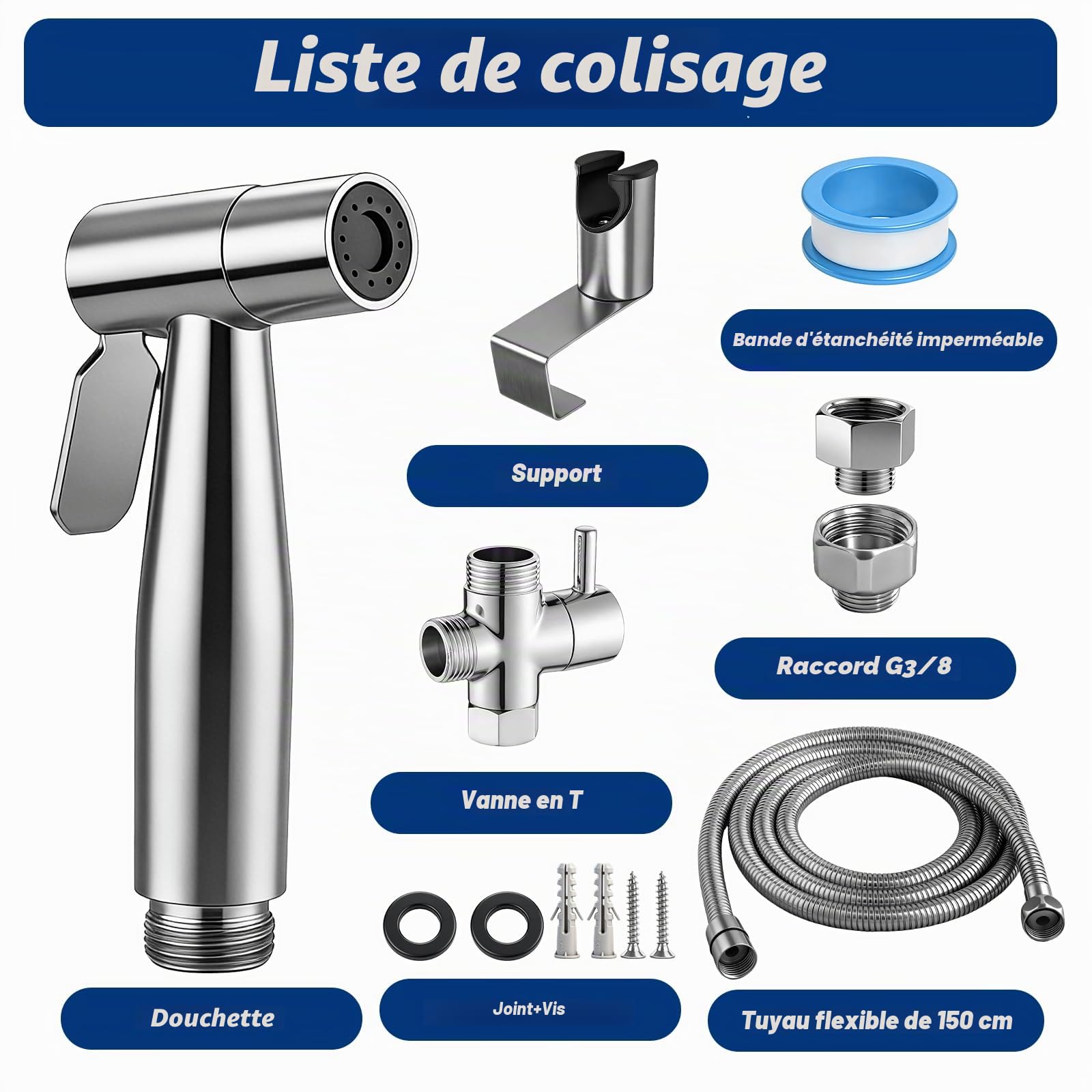 Liste de colisage

Bande d'étanchéité imperméable

Support

Raccord G3/8

Vanne en T

Douchette

Joint+Vis

Tuyau flexible de 150 cm