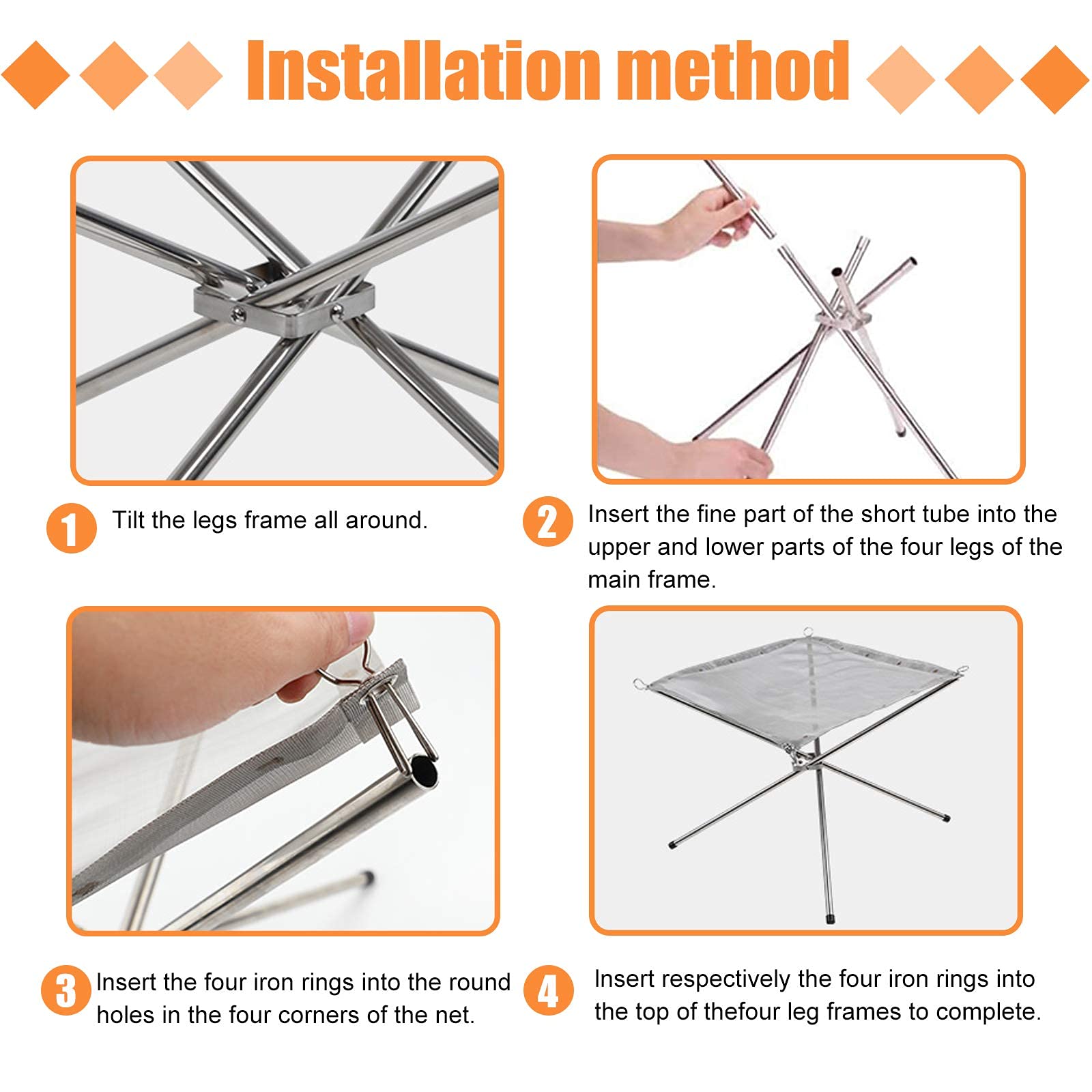 Installation method

1 Tilt the legs frame all around.

2 Insert the fine part of the short tube into the upper and lower parts of the four legs of the main frame.

3 Insert the four iron rings into the round holes in the four corners of the net.

4 Insert respectively the four iron rings into the top of thefour leg frames to complete.