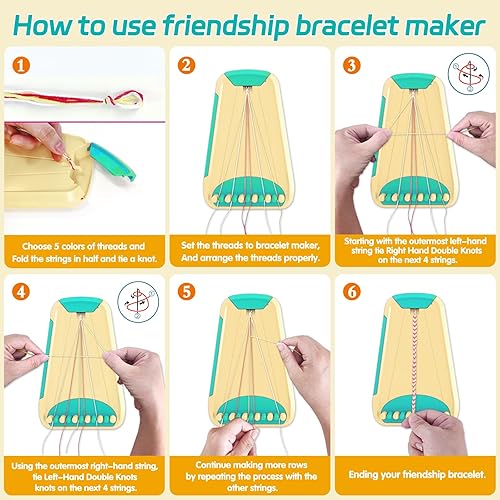 How to use friendship bracelet maker

1

Choose 5 colors of threads and Fold the strings in half and tie a knot.

2

Set the threads to bracelet maker, And arrange the threads properly.

3

Starting with the outermost left-hand string tie Right Hand Double Knots on the next 4 strings.

4

Using the outermost right-hand string, tie Left-Hand Double Knots knots on the next 4 strings.

5

Continue making more rows by repeating the process with the other strings.

6

Ending your friendship bracelet.