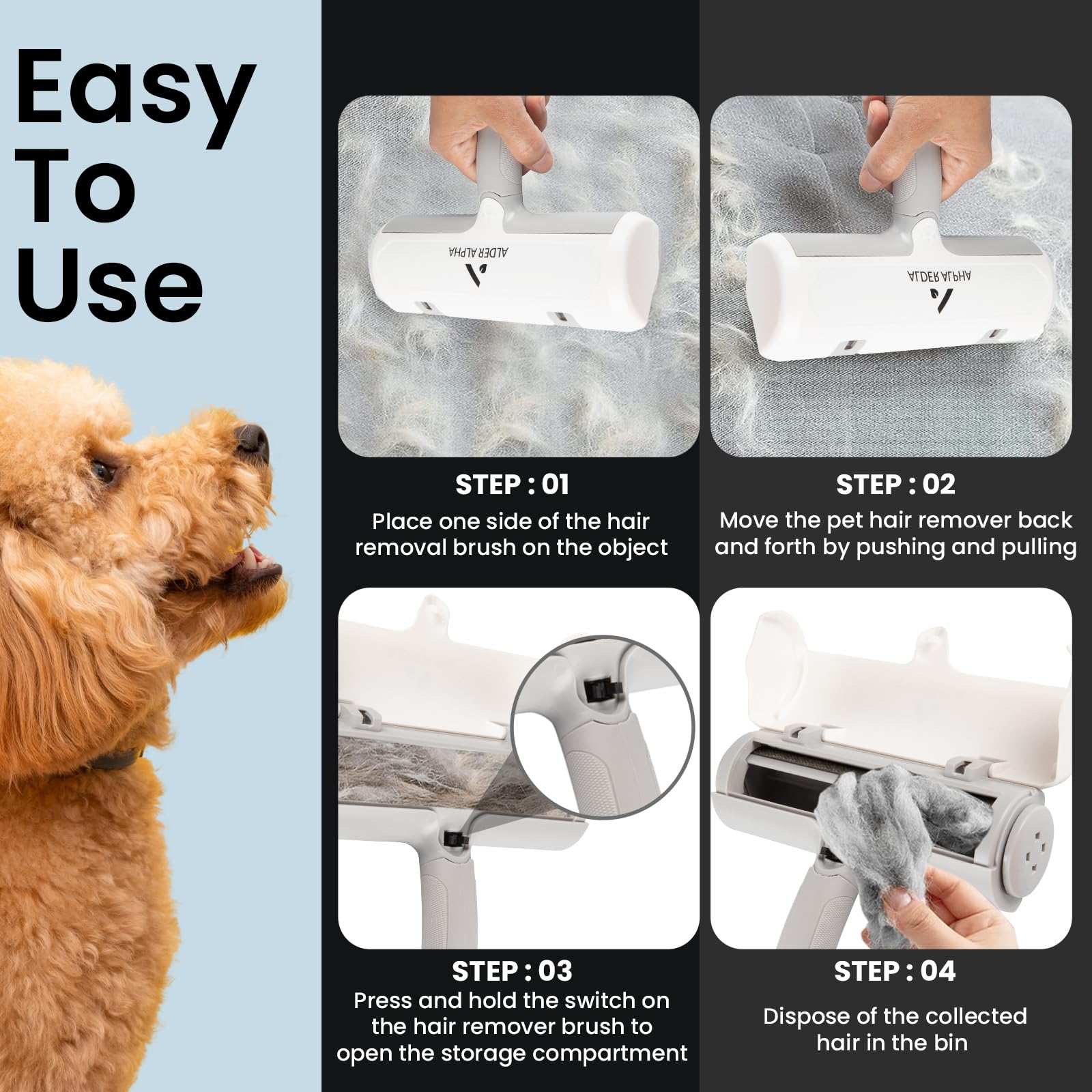 Easy To Use

ALDER ALPHA

STEP : 01
Place one side of the hair removal brush on the object

ALDER ALPHA

STEP : 02
Move the pet hair remover back and forth by pushing and pulling

STEP : 03
Press and hold the switch on the hair remover brush to open the storage compartment

STEP : 04
Dispose of the collected hair in the bin