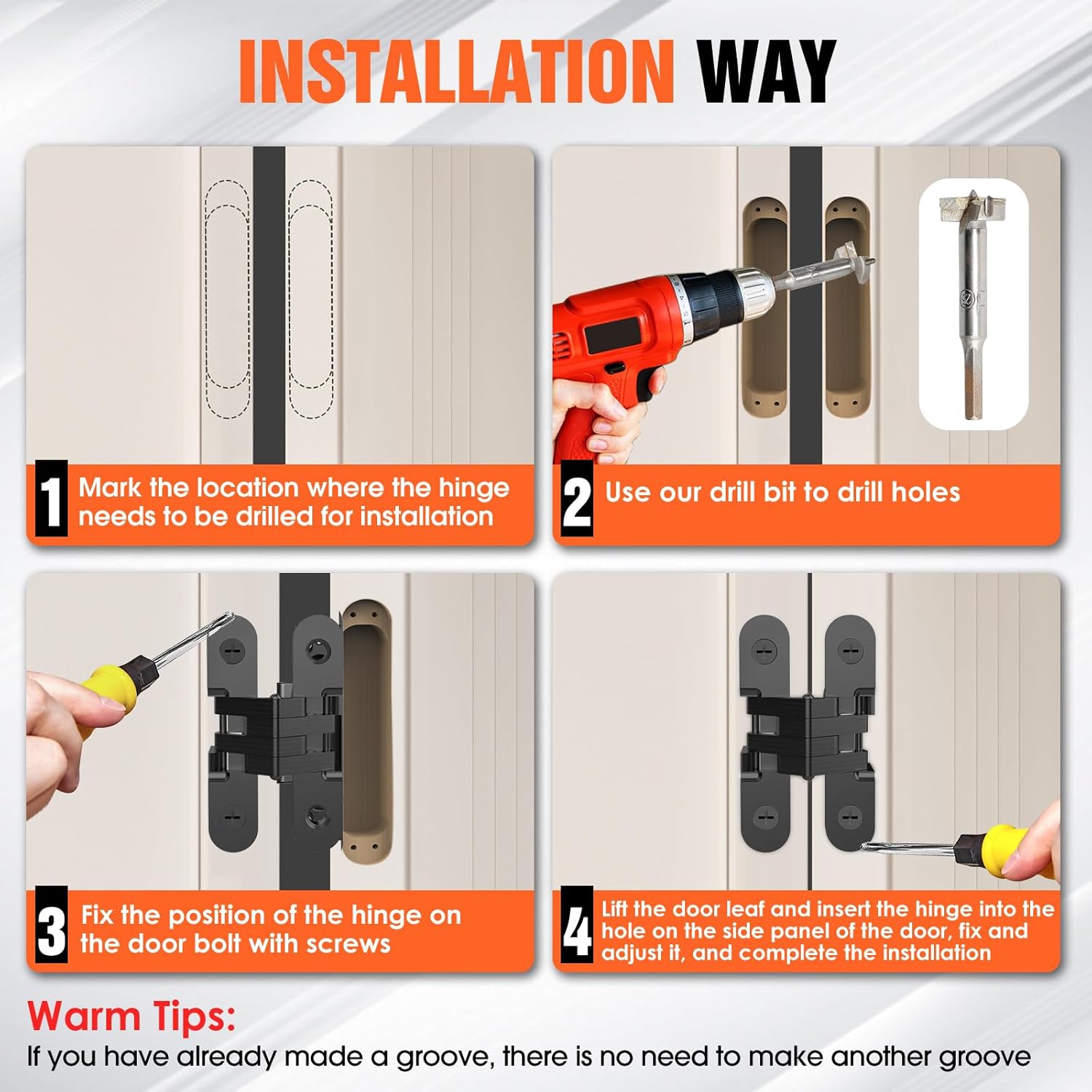 INSTALLATION WAY

1 Mark the location where the hinge needs to be drilled for installation

2 Use our drill bit to drill holes

3 Fix the position of the hinge on the door bolt with screws

4 Lift the door leaf and insert the hinge into the hole on the side panel of the door, fix and adjust it, and complete the installation

Warm Tips:
If you have already made a groove, there is no need to make another groove