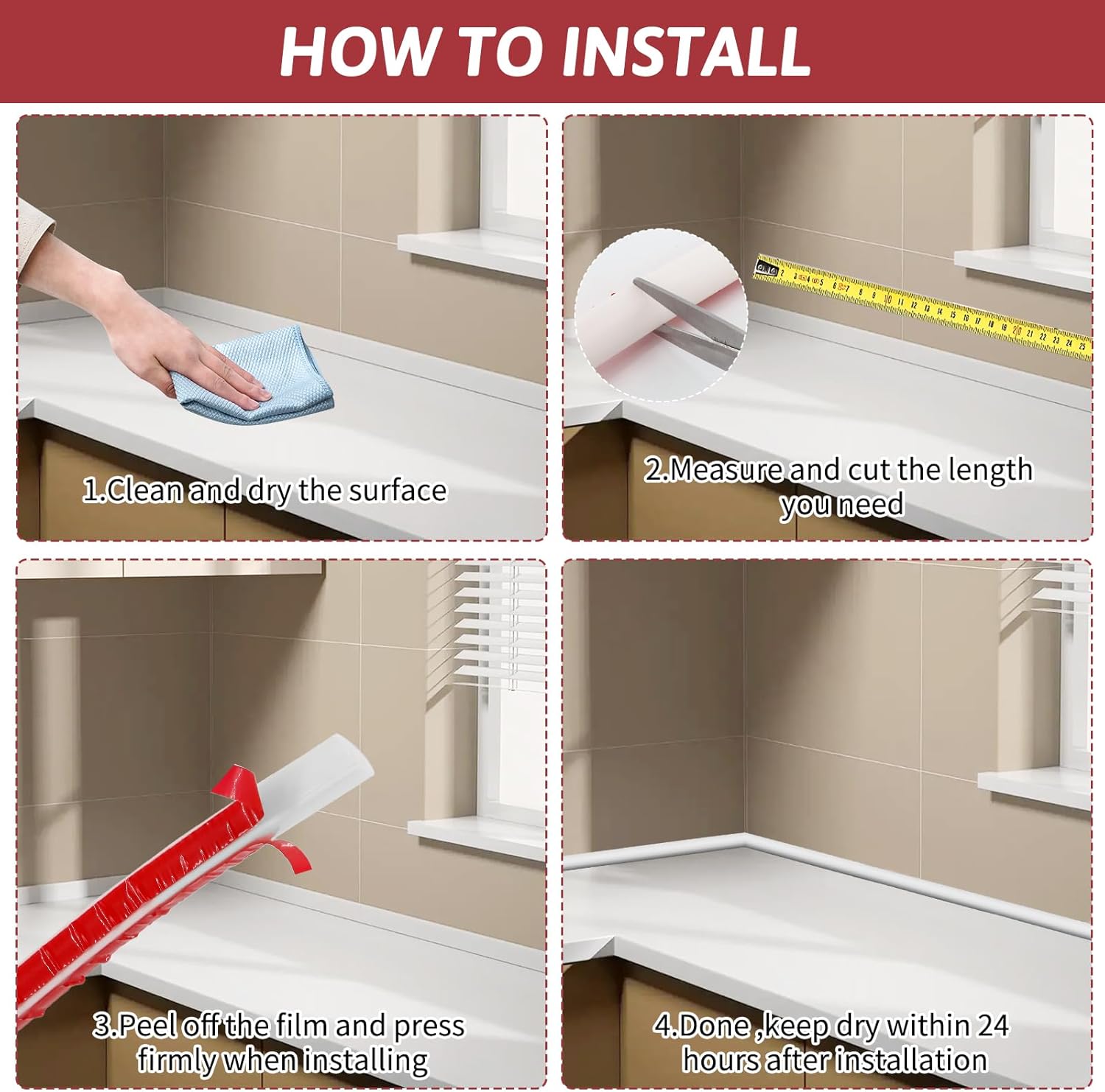 HOW TO INSTALL

1.Clean and dry the surface

2.Measure and cut the length you need

3.Peel off the film and press firmly when installing

4.Done ,keep dry within 24 hours after installation