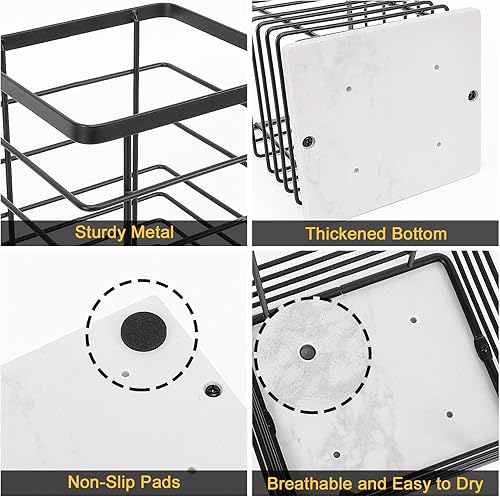 Sturdy Metal

Thickened Bottom

Non-Slip Pads

Breathable and Easy to Dry