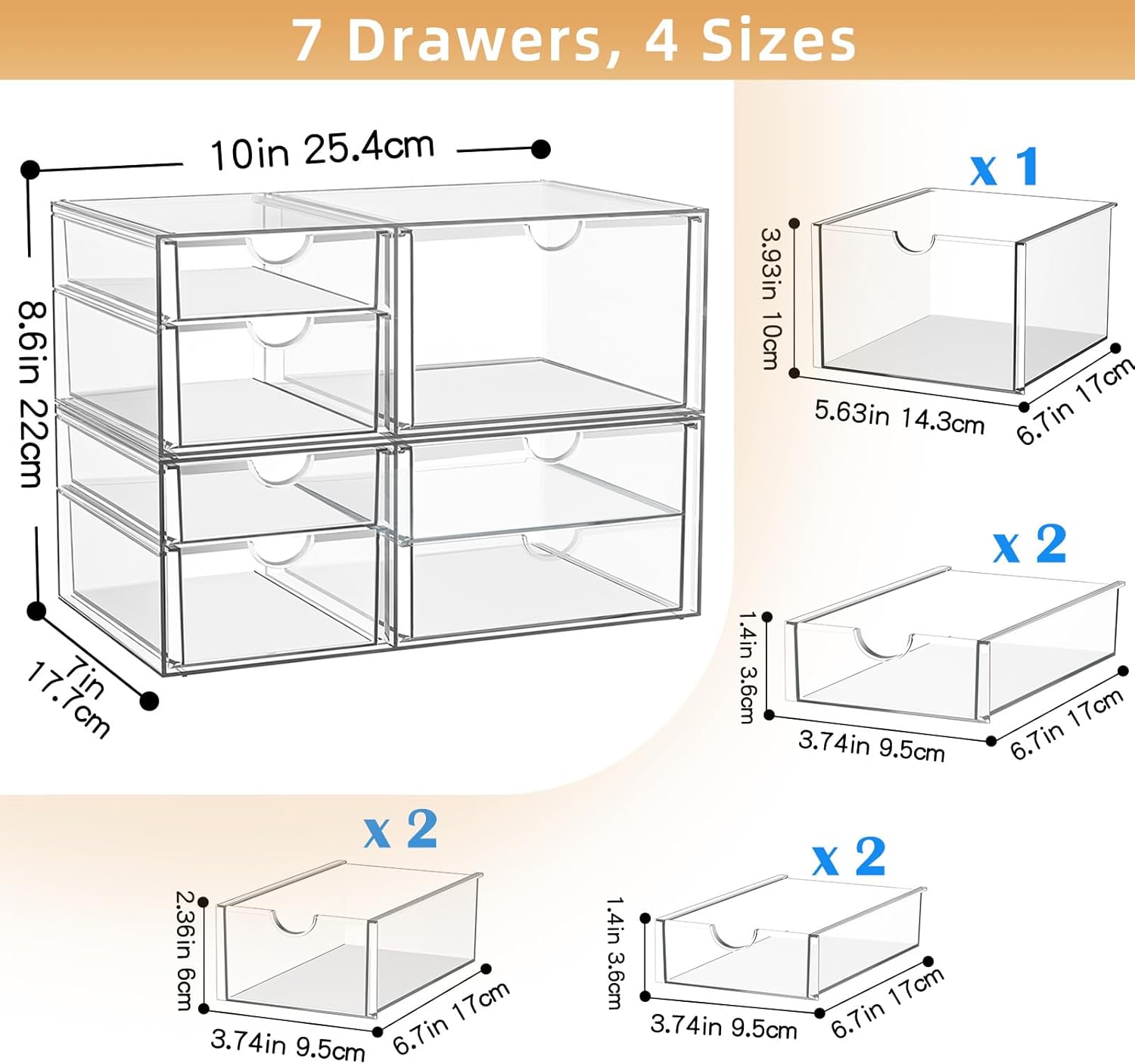 7 Drawers, 4 Sizes

10in 25.4cm

8.6in 22cm

7in 17.7cm

x 1

3.93in 10cm

5.63in 14.3cm

6.7in 17cm

x 2

1.4in 3.6cm

3.74in 9.5cm

6.7in 17cm

x 2

2.36in 6cm

3.74in 9.5cm

6.7in 17cm

x 2

1.4in 3.6cm

3.74in 9.5cm

6.7in 17cm