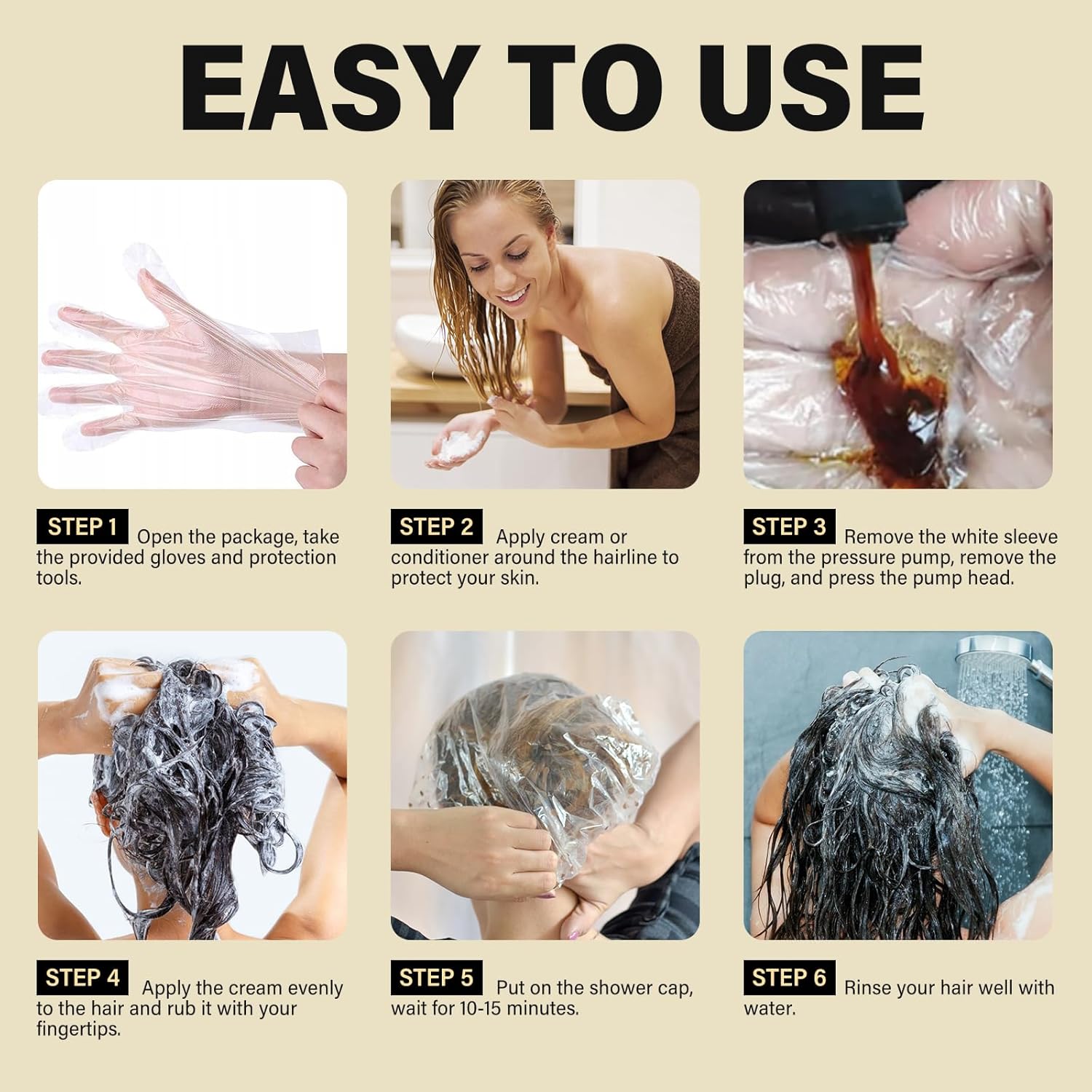 EASY TO USE

STEP 1 Open the package, take the provided gloves and protection tools.

STEP 2 Apply cream or conditioner around the hairline to protect your skin.

STEP 3 Remove the white sleeve from the pressure pump, remove the plug, and press the pump head.

STEP 4 Apply the cream evenly to the hair and rub it with your fingertips.

STEP 5 Put on the shower cap, wait for 10-15 minutes.

STEP 6 Rinse your hair well with water.