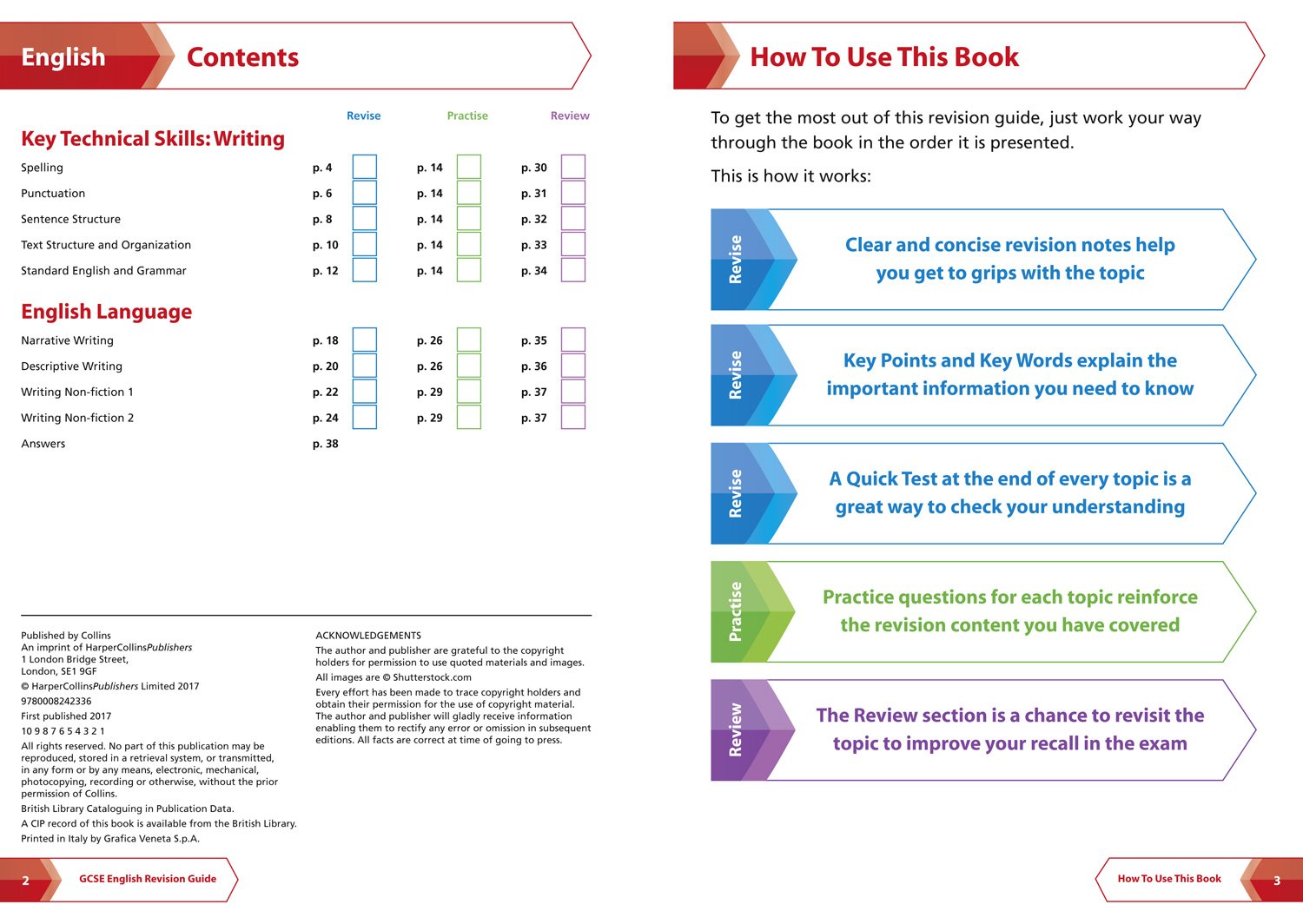 English

Contents

| | Revise | Practise | Review |
|---|---|---|---|
| **Key Technical Skills: Writing** | | | |
| Spelling | p. 4 | p. 14 | p. 30 |
| Punctuation | p. 6 | p. 14 | p. 31 |
| Sentence Structure | p. 8 | p. 14 | p. 32 |
| Text Structure and Organization | p. 10 | p. 14 | p. 33 |
| Standard English and Grammar | p. 12 | p. 14 | p. 34 |
| **English Language** | | | |
| Narrative Writing | p. 18 | p. 26 | p. 35 |
| Descriptive Writing | p. 20 | p. 26 | p. 36 |
| Writing Non-fiction 1 | p. 22 | p. 29 | p. 37 |
| Writing Non-fiction 2 | p. 24 | p. 29 | p. 37 |
| Answers | p. 38 | | |

Published by Collins
An imprint of HarperCollinsPublishers
1 London Bridge Street,
London, SE1 9GF

© HarperCollinsPublishers Limited 2017

9780008242336

First published 2017

10 9 8 7 6 5 4 3 2 1

All rights reserved. No part of this publication may be reproduced, stored in a retrieval system, or transmitted, in any form or by any means, electronic, mechanical, photocopying, recording or otherwise, without the prior permission of Collins.

British Library Cataloguing in Publication Data.

A CIP record of this book is available from the British Library.

Printed in Italy by Grafica Veneta S.p.A.

ACKNOWLEDGEMENTS

The author and publisher are grateful to the copyright holders for permission to use quoted materials and images.

All images are © Shutterstock.com

Every effort has been made to trace copyright holders and obtain their permission for the use of copyright material. The author and publisher will gladly receive information enabling them to rectify any error or omission in subsequent editions. All facts are correct at time of going to press.

2 GCSE English Revision Guide

How To Use This Book

To get the most out of this revision guide, just work your way through the book in the order it is presented.

This is how it works:

Revise
Clear and concise revision notes help you get to grips with the topic

Revise
Key Points and Key Words explain the important information you need to know

Revise
A Quick Test at the end of every topic is a great way to check your understanding

Practise
Practice questions for each topic reinforce the revision content you have covered

Review
The Review section is a chance to revisit the topic to improve your recall in the exam

How To Use This Book 3