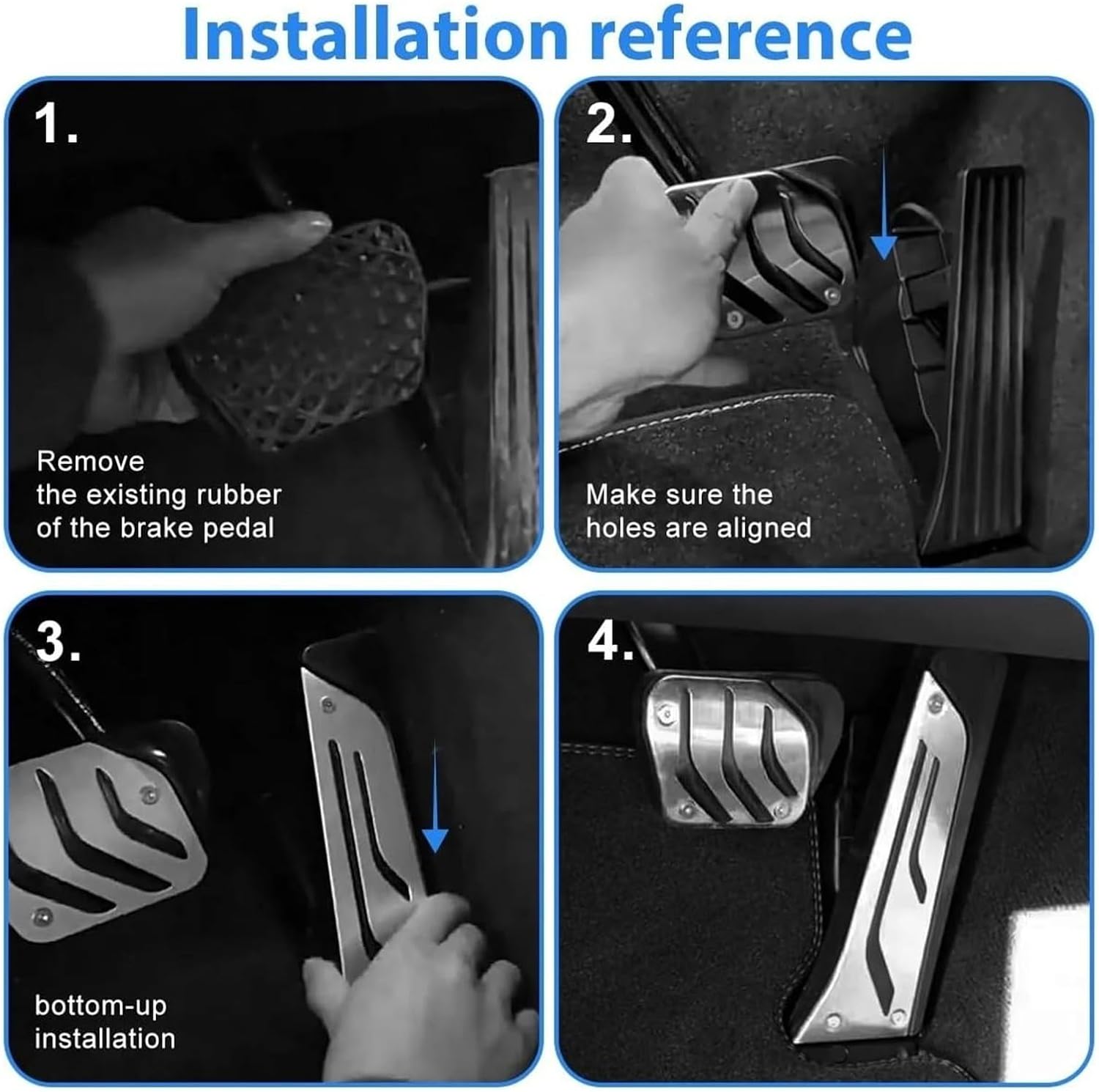 Installation reference

1.

Remove the existing rubber of the brake pedal

2.

Make sure the holes are aligned

3.

bottom-up installation

4.