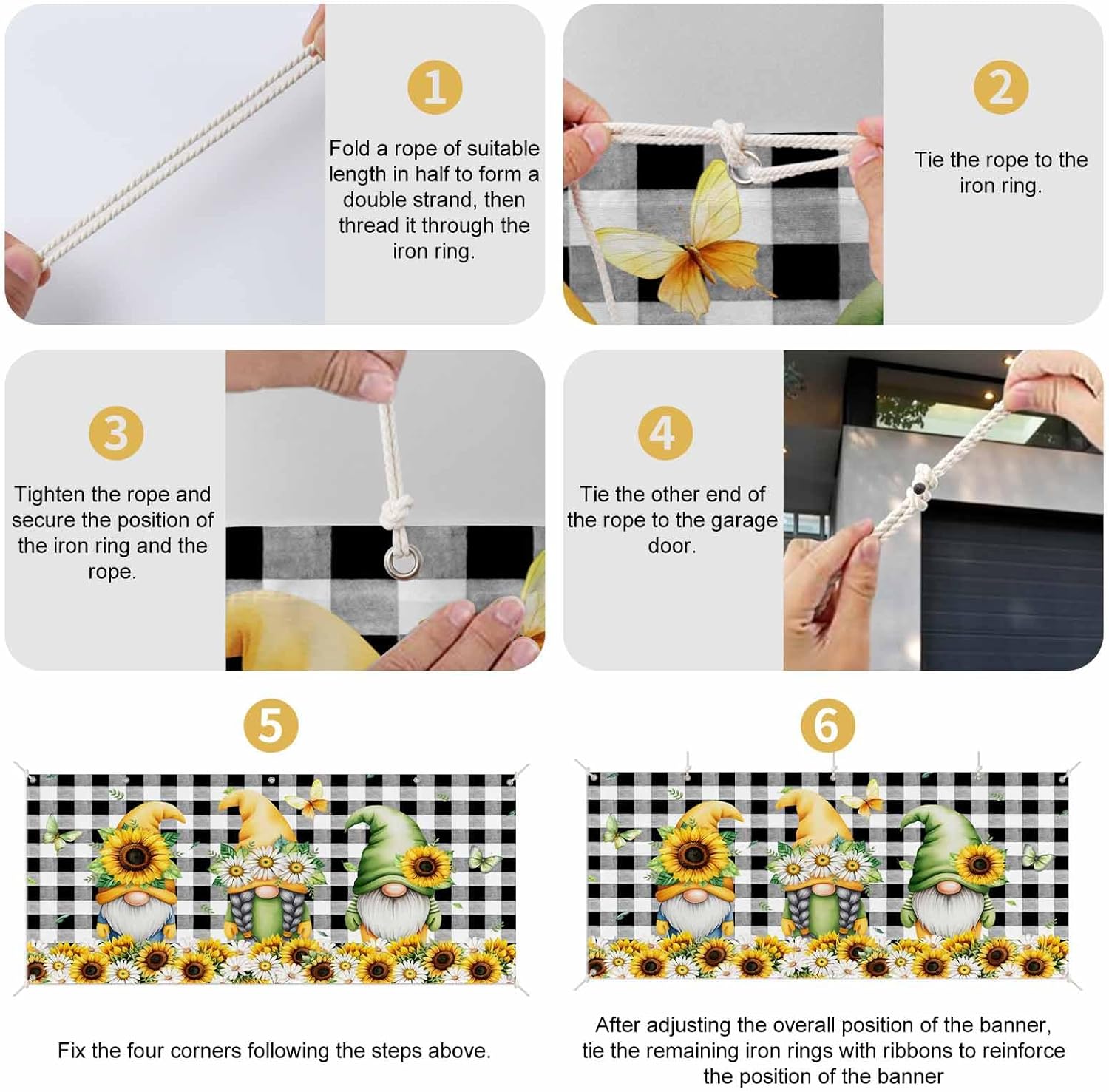 1

Fold a rope of suitable length in half to form a double strand, then thread it through the iron ring.

2

Tie the rope to the iron ring.

3

Tighten the rope and secure the position of the iron ring and the rope.

4

Tie the other end of the rope to the garage door.

5

Fix the four corners following the steps above.

6

After adjusting the overall position of the banner, tie the remaining iron rings with ribbons to reinforce the position of the banner