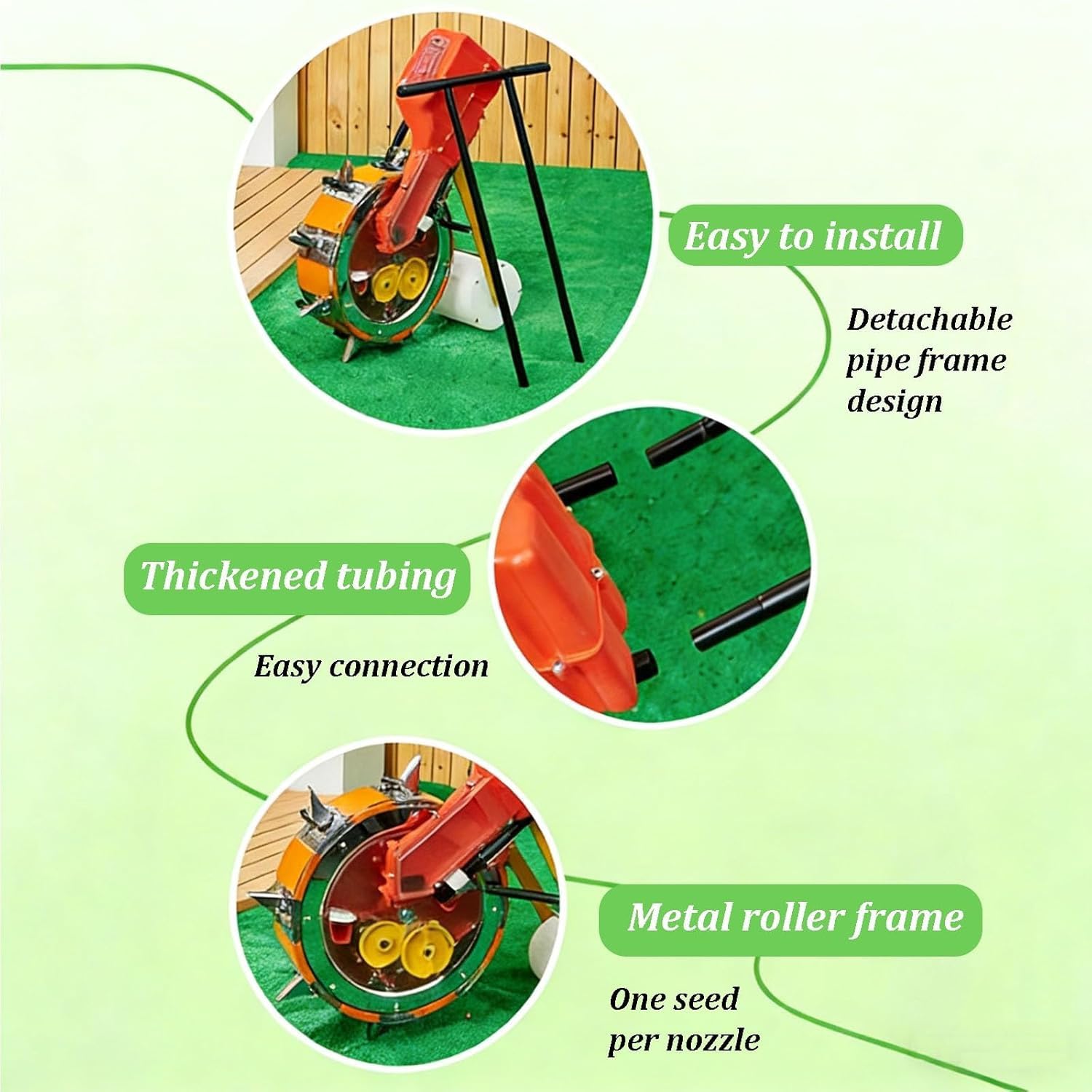 Easy to install

Detachable pipe frame design

Thickened tubing

Easy connection

Metal roller frame

One seed per nozzle