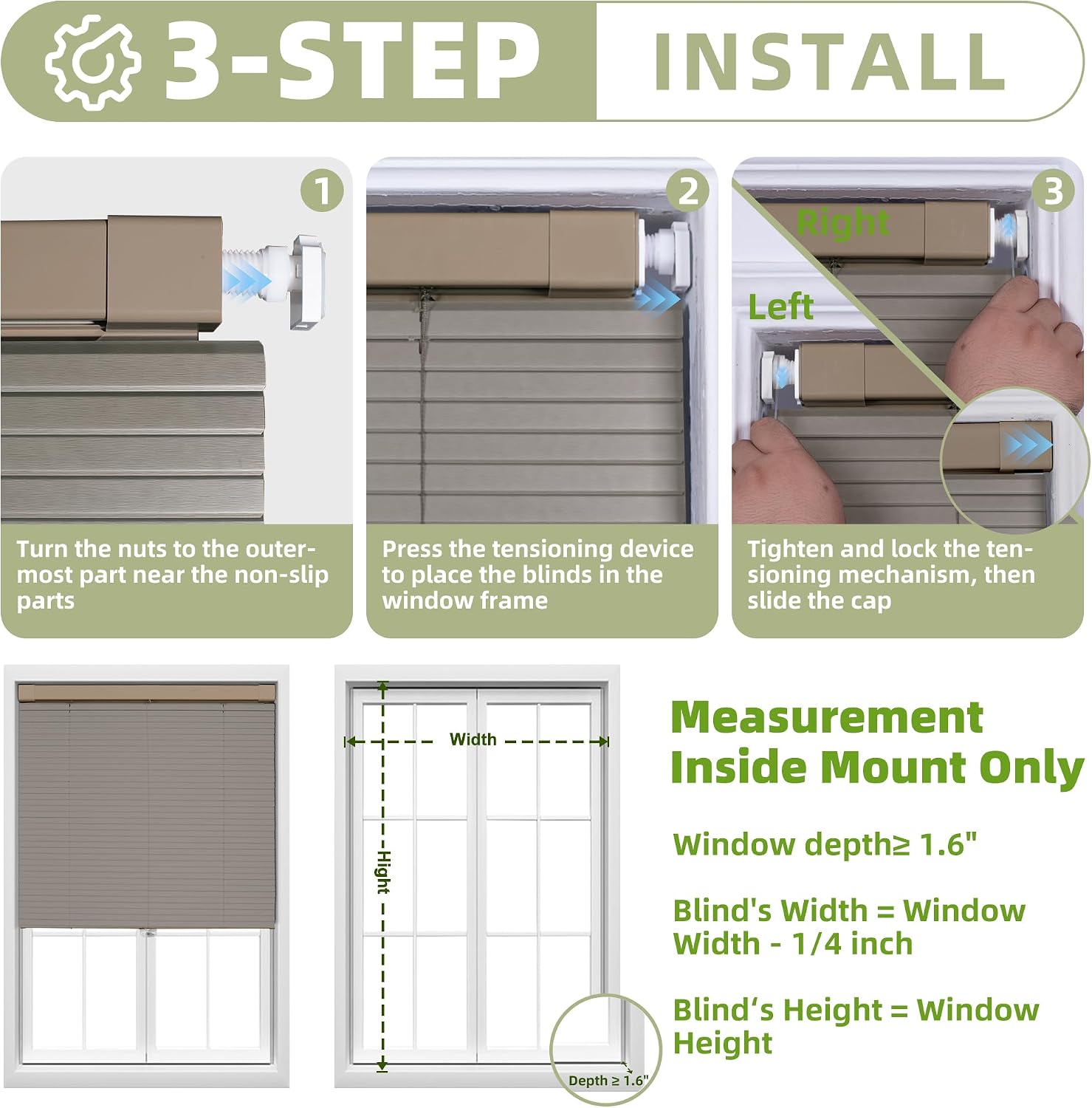 3-STEP INSTALL

1

Turn the nuts to the outermost part near the non-slip parts

2

Press the tensioning device to place the blinds in the window frame

3

Right

Left

Tighten and lock the tensioning mechanism, then slide the cap

Width

Hight

Depth ≥ 1.6"

Measurement
Inside Mount Only

Window depth≥ 1.6"

Blind's Width = Window Width - 1/4 inch

Blind's Height = Window Height