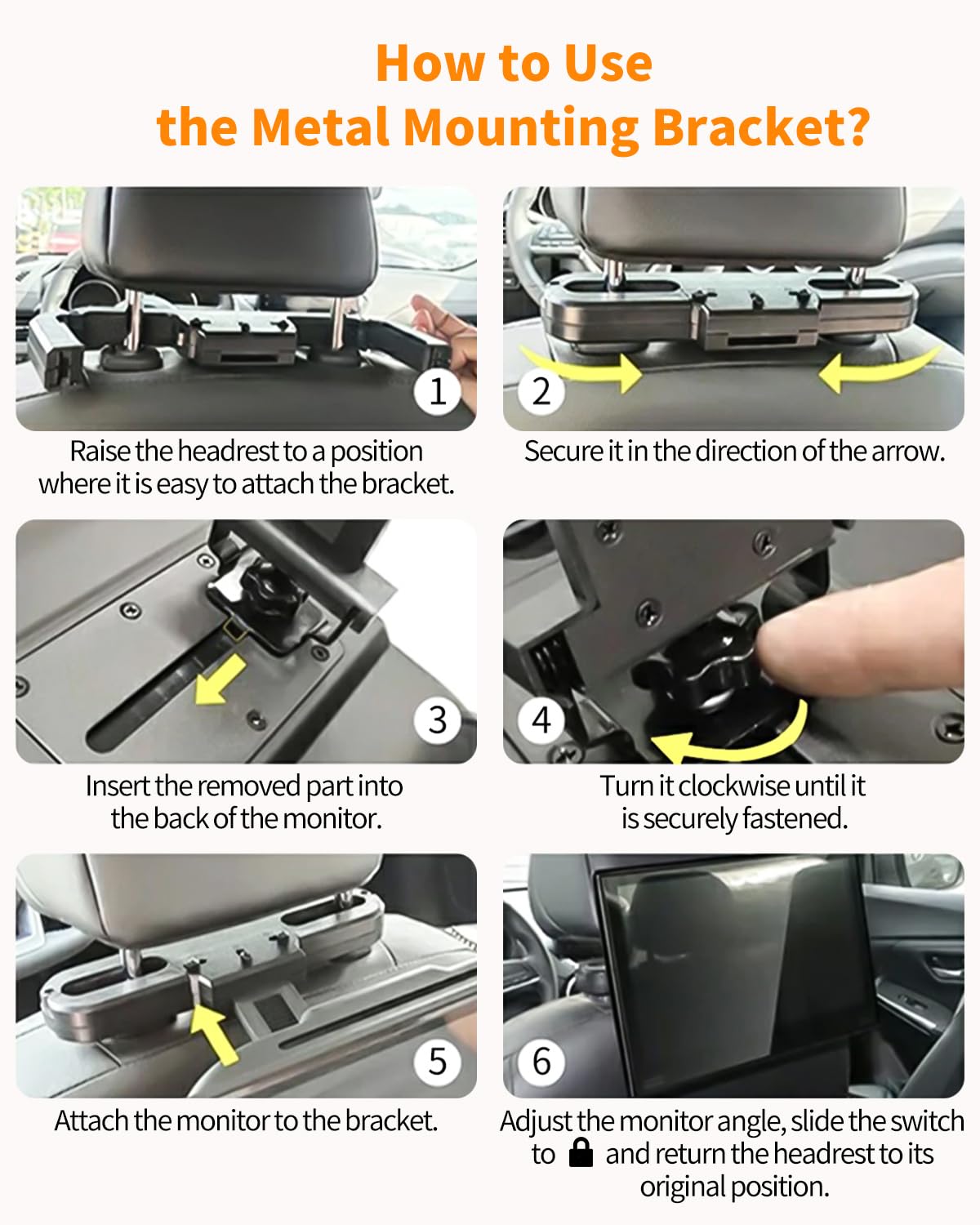 How to Use
the Metal Mounting Bracket?

1

Raise the headrest to a position where it is easy to attach the bracket.

2

Secure it in the direction of the arrow.

3

Insert the removed part into the back of the monitor.

4

Turn it clockwise until it is securely fastened.

5

Attach the monitor to the bracket.

6

Adjust the monitor angle, slide the switch to 🔒 and return the headrest to its original position.