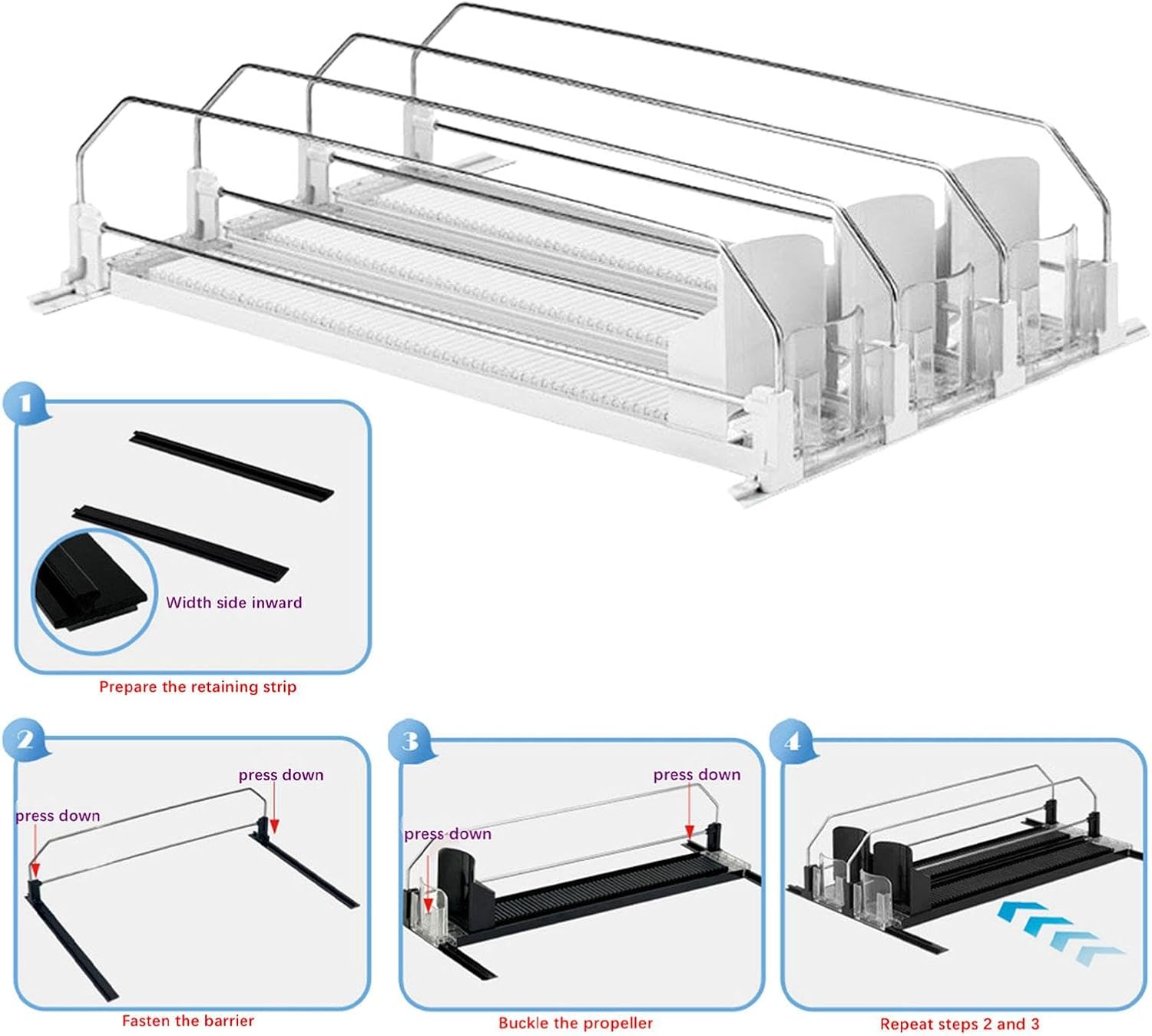 1

Width side inward

Prepare the retaining strip

2

press down

press down

Fasten the barrier

3

press down

press down

Buckle the propeller

4

Repeat steps 2 and 3