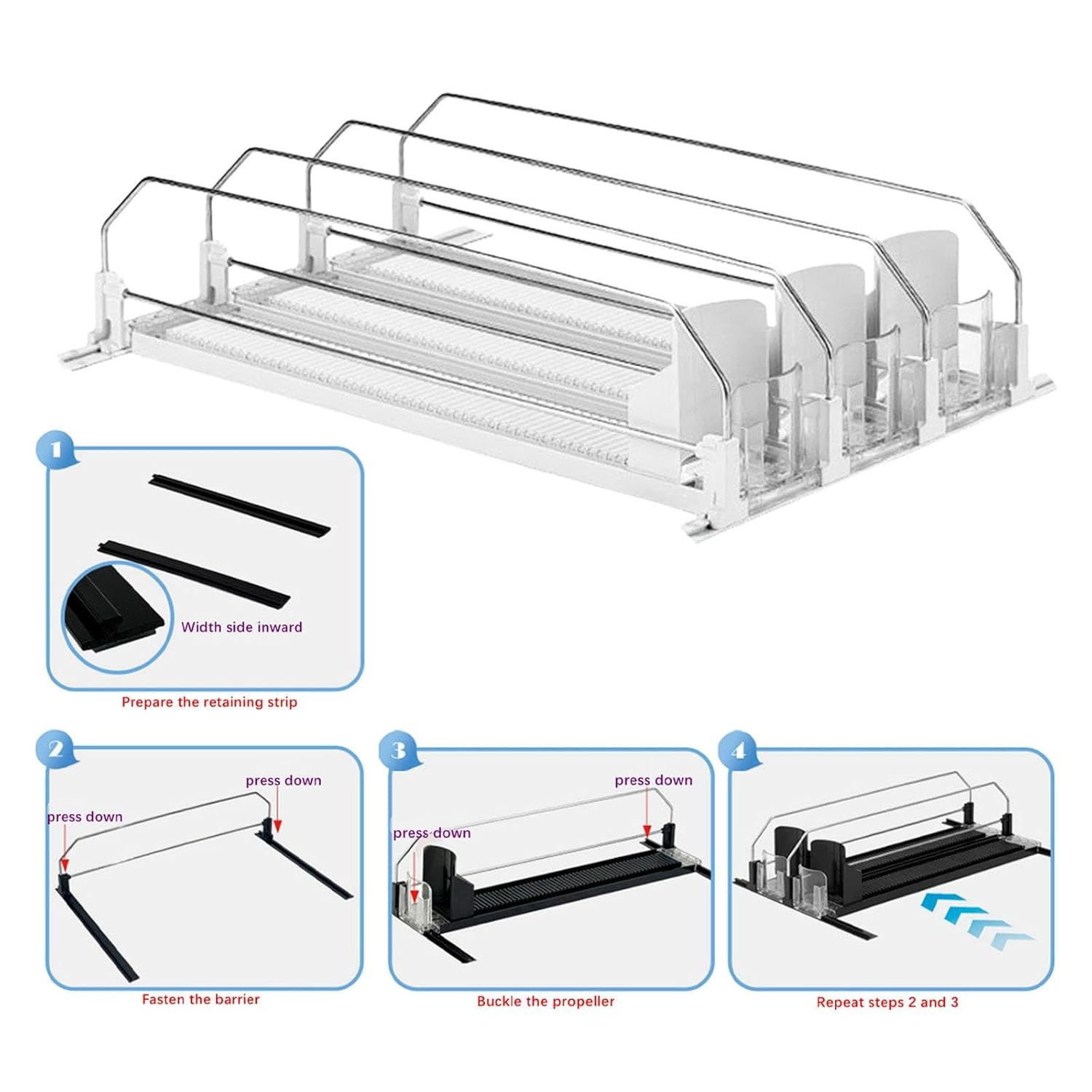 1

Width side inward

Prepare the retaining strip

2

press down

press down

Fasten the barrier

3

press down

press down

Buckle the propeller

4

Repeat steps 2 and 3