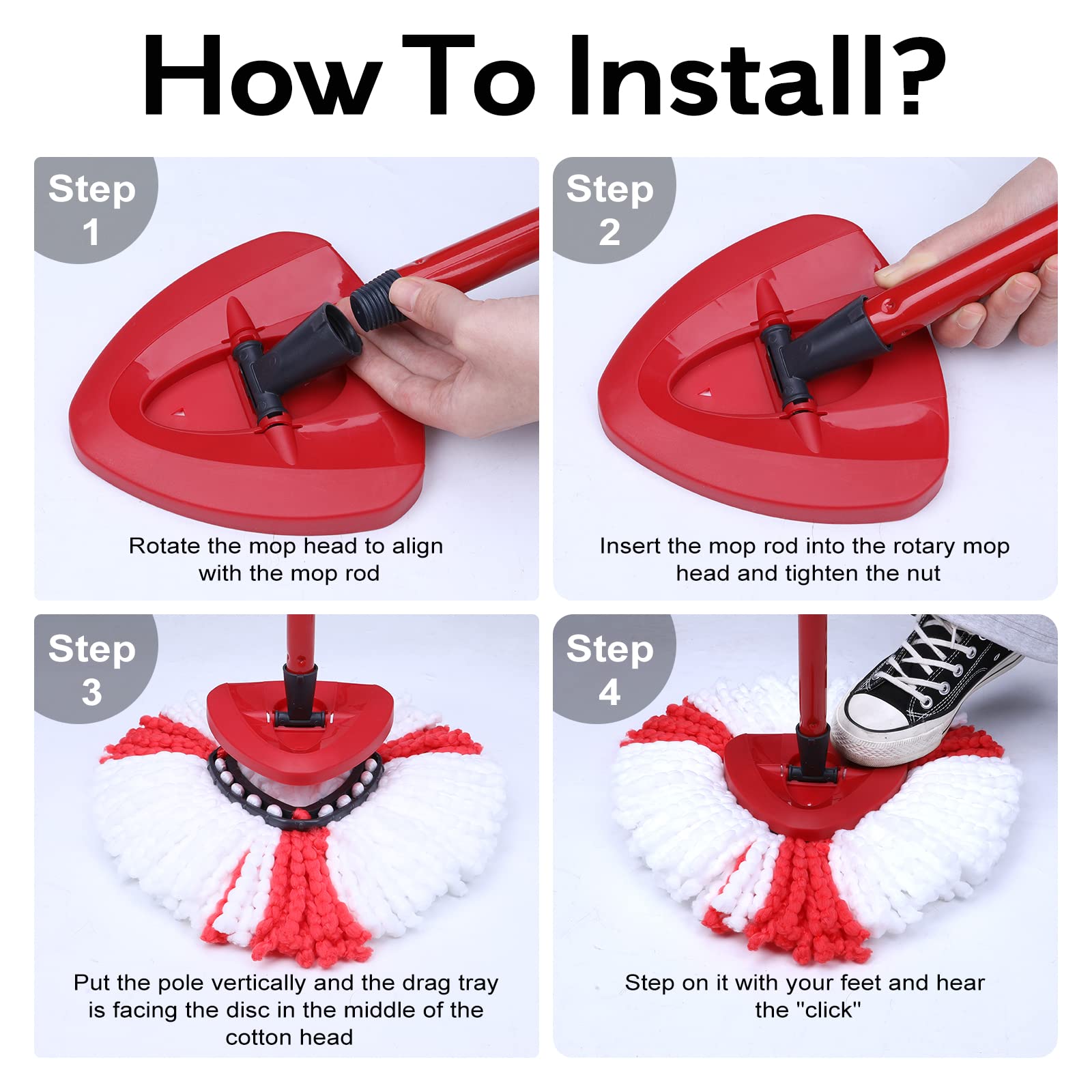 How To Install?

Step 1

Rotate the mop head to align with the mop rod

Step 2

Insert the mop rod into the rotary mop head and tighten the nut

Step 3

Put the pole vertically and the drag tray is facing the disc in the middle of the cotton head

Step 4

Step on it with your feet and hear the "click"