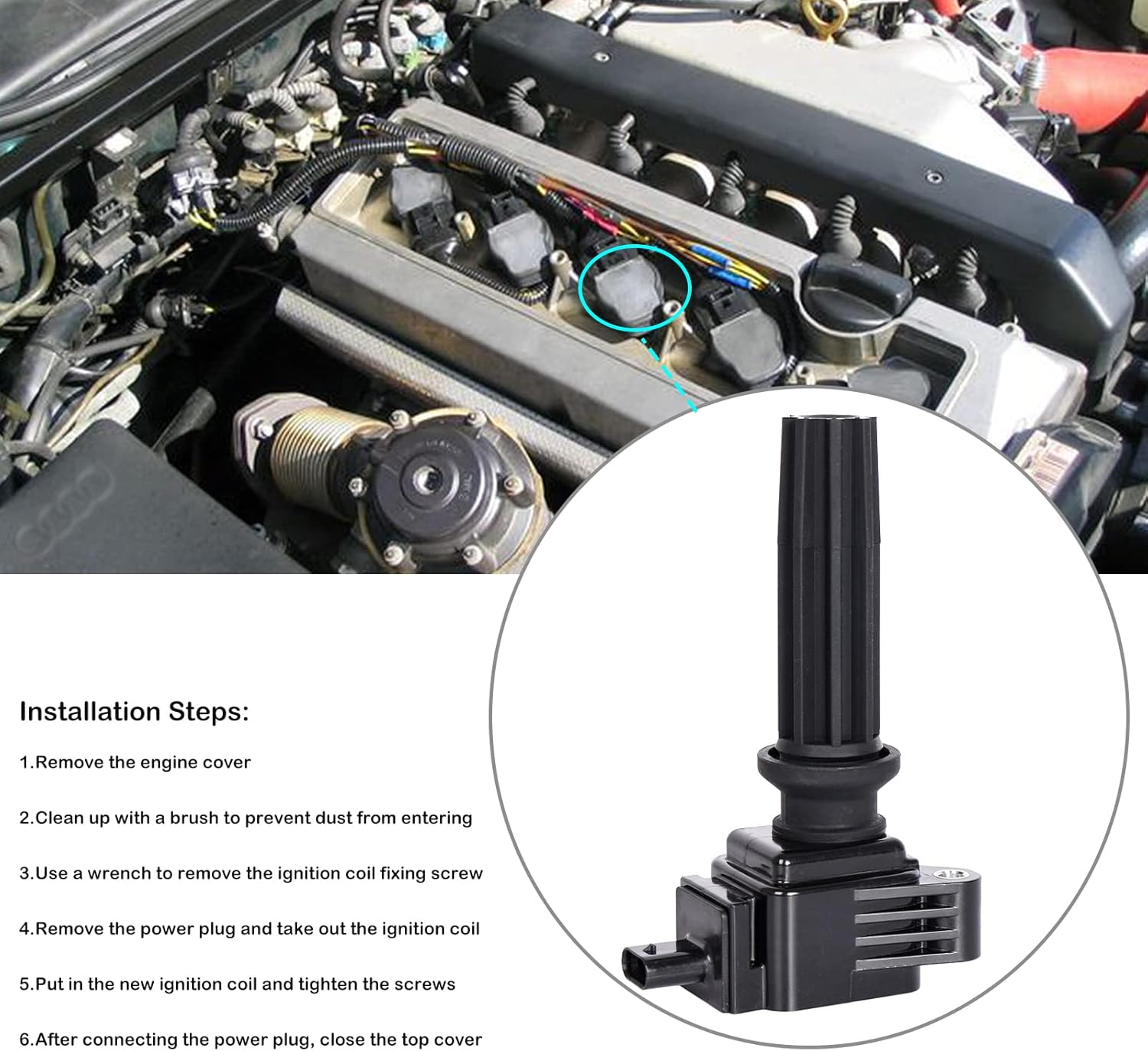 Installation Steps:

1.Remove the engine cover

2.Clean up with a brush to prevent dust from entering

3.Use a wrench to remove the ignition coil fixing screw

4.Remove the power plug and take out the ignition coil

5.Put in the new ignition coil and tighten the screws

6.After connecting the power plug, close the top cover