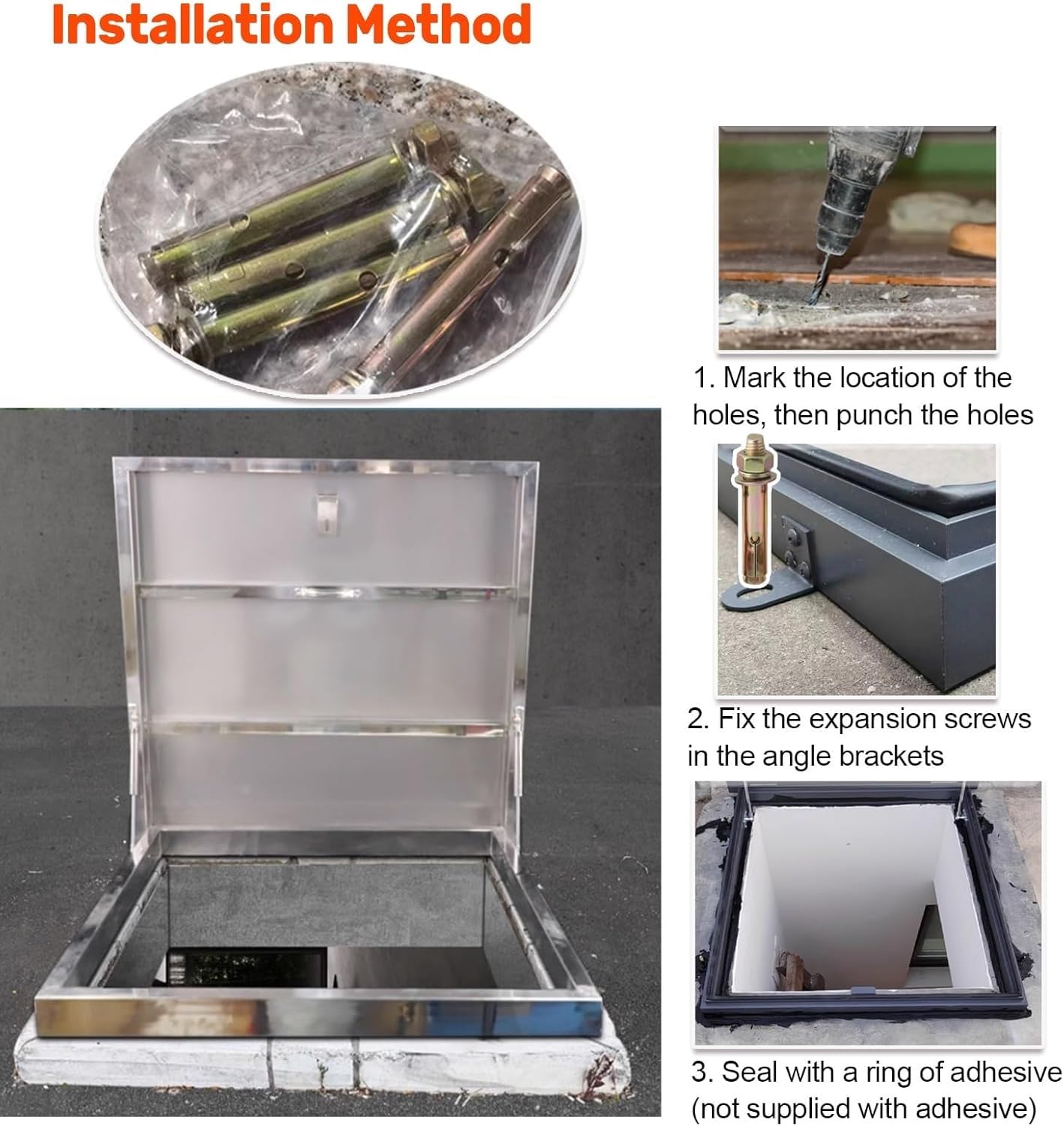 Installation Method

1. Mark the location of the holes, then punch the holes

2. Fix the expansion screws in the angle brackets

3. Seal with a ring of adhesive (not supplied with adhesive)