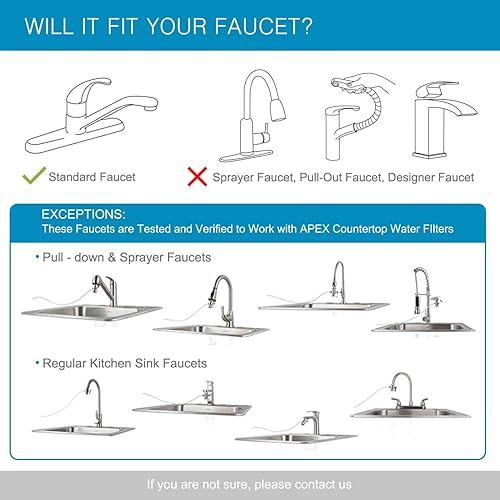 WILL IT FIT YOUR FAUCET?

Standard Faucet

Sprayer Faucet, Pull-Out Faucet, Designer Faucet

EXCEPTIONS:
These Faucets are Tested and Verified to Work with APEX Countertop Water Filters

• Pull - down & Sprayer Faucets

• Regular Kitchen Sink Faucets

If you are not sure, please contact us