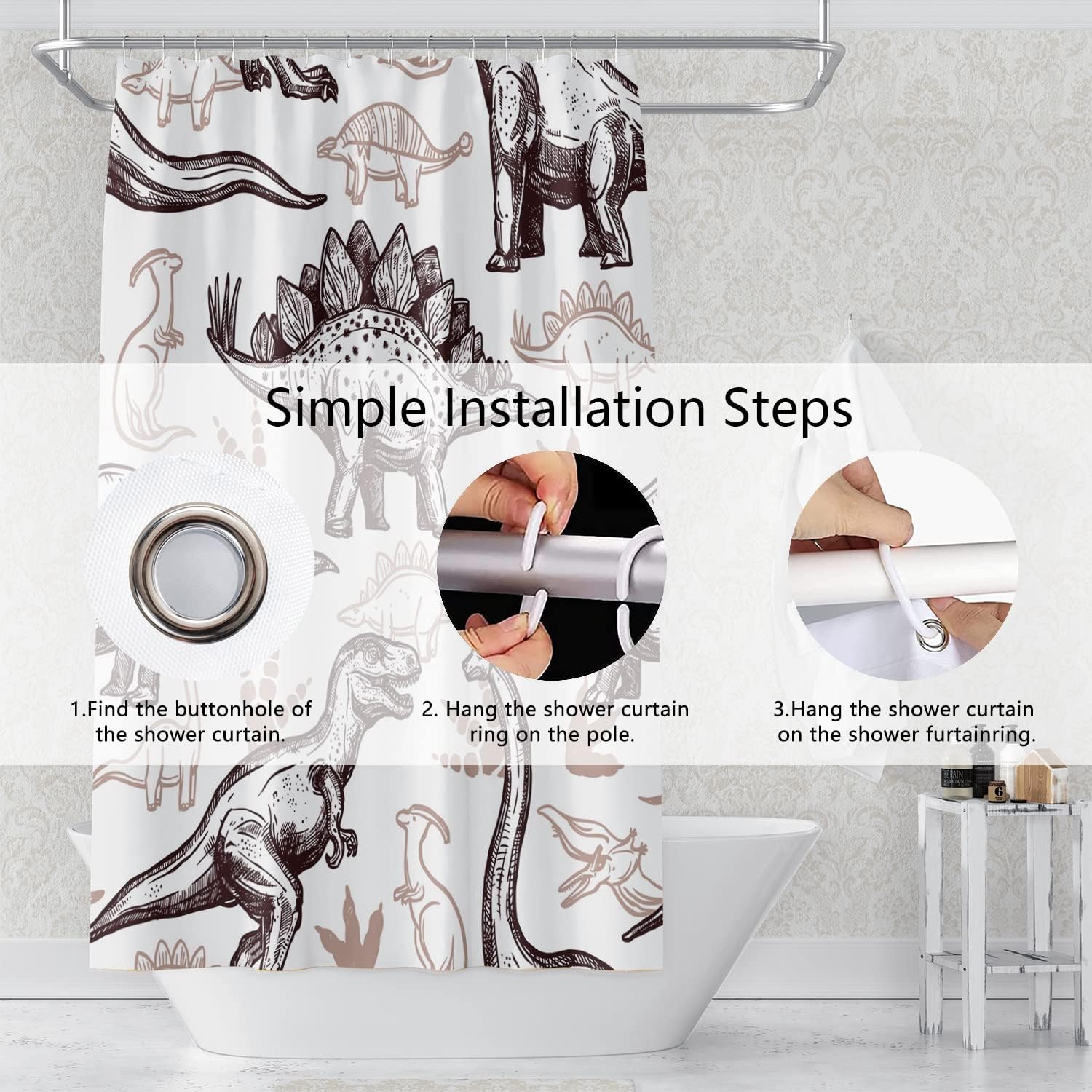 Simple Installation Steps

1.Find the buttonhole of the shower curtain.

2. Hang the shower curtain ring on the pole.

3.Hang the shower curtain on the shower furtainring.