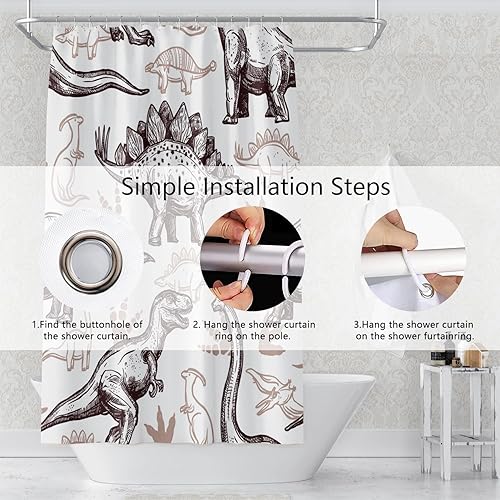 Simple Installation Steps

1.Find the buttonhole of the shower curtain.

2. Hang the shower curtain ring on the pole.

3.Hang the shower curtain on the shower furtainring.