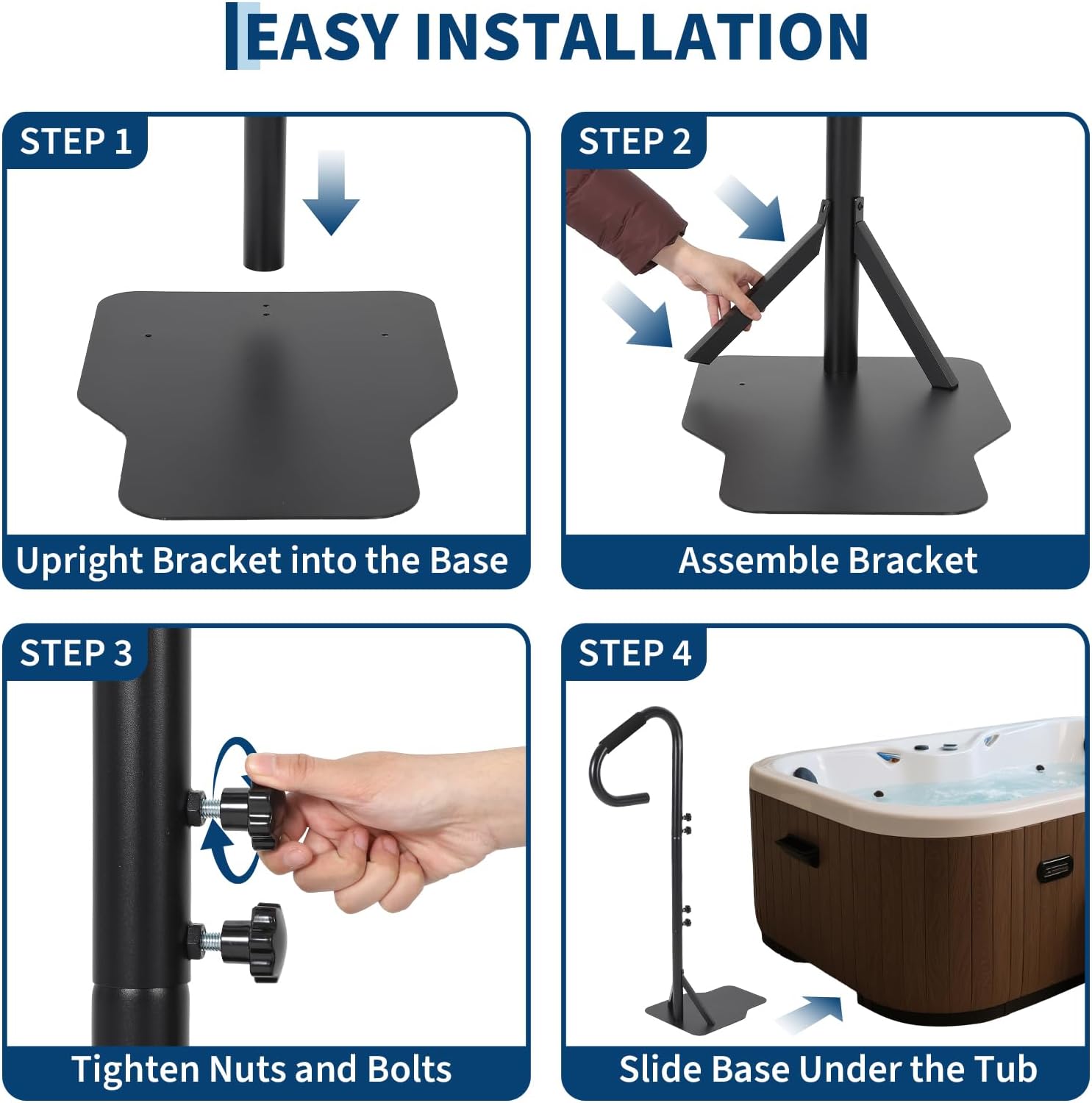 EASY INSTALLATION

STEP 1

Upright Bracket into the Base

STEP 2

Assemble Bracket

STEP 3

Tighten Nuts and Bolts

STEP 4

Slide Base Under the Tub