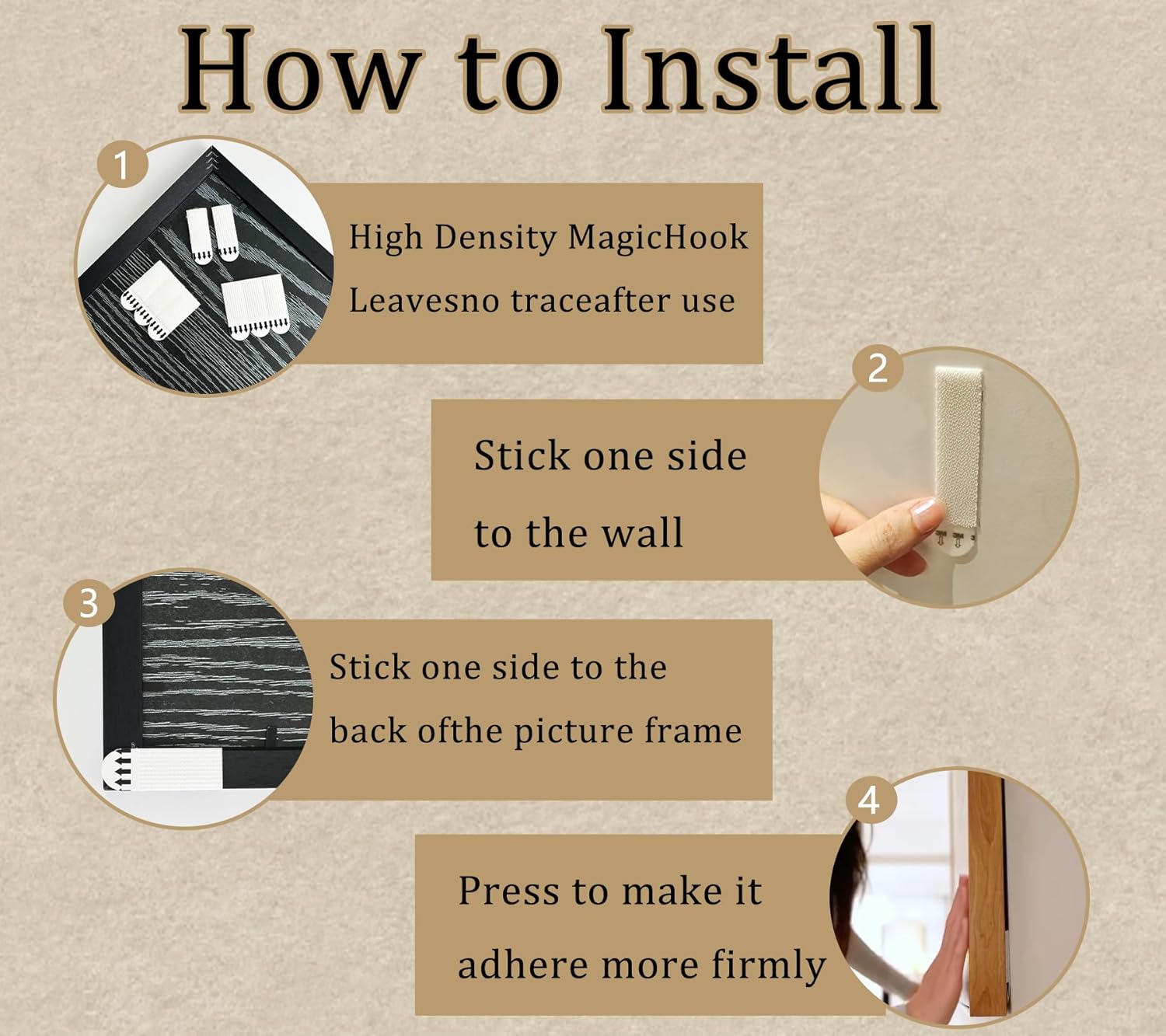 How to Install

1

High Density MagicHook
Leavesno traceafter use

2

Stick one side
to the wall

3

Stick one side to the
back ofthe picture frame

4

Press to make it
adhere more firmly