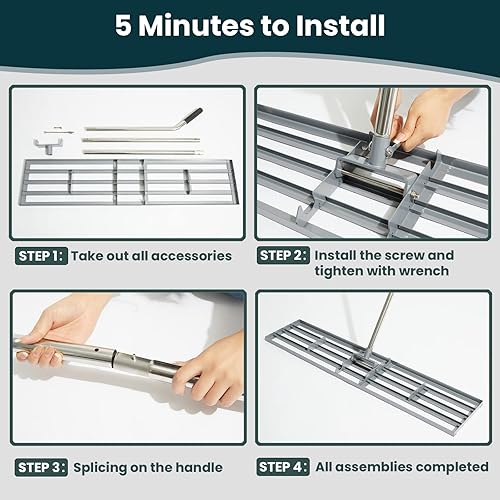 5 Minutes to Install

STEP 1: Take out all accessories

STEP 2: Install the screw and tighten with wrench

STEP 3: Splicing on the handle

STEP 4: All assemblies completed