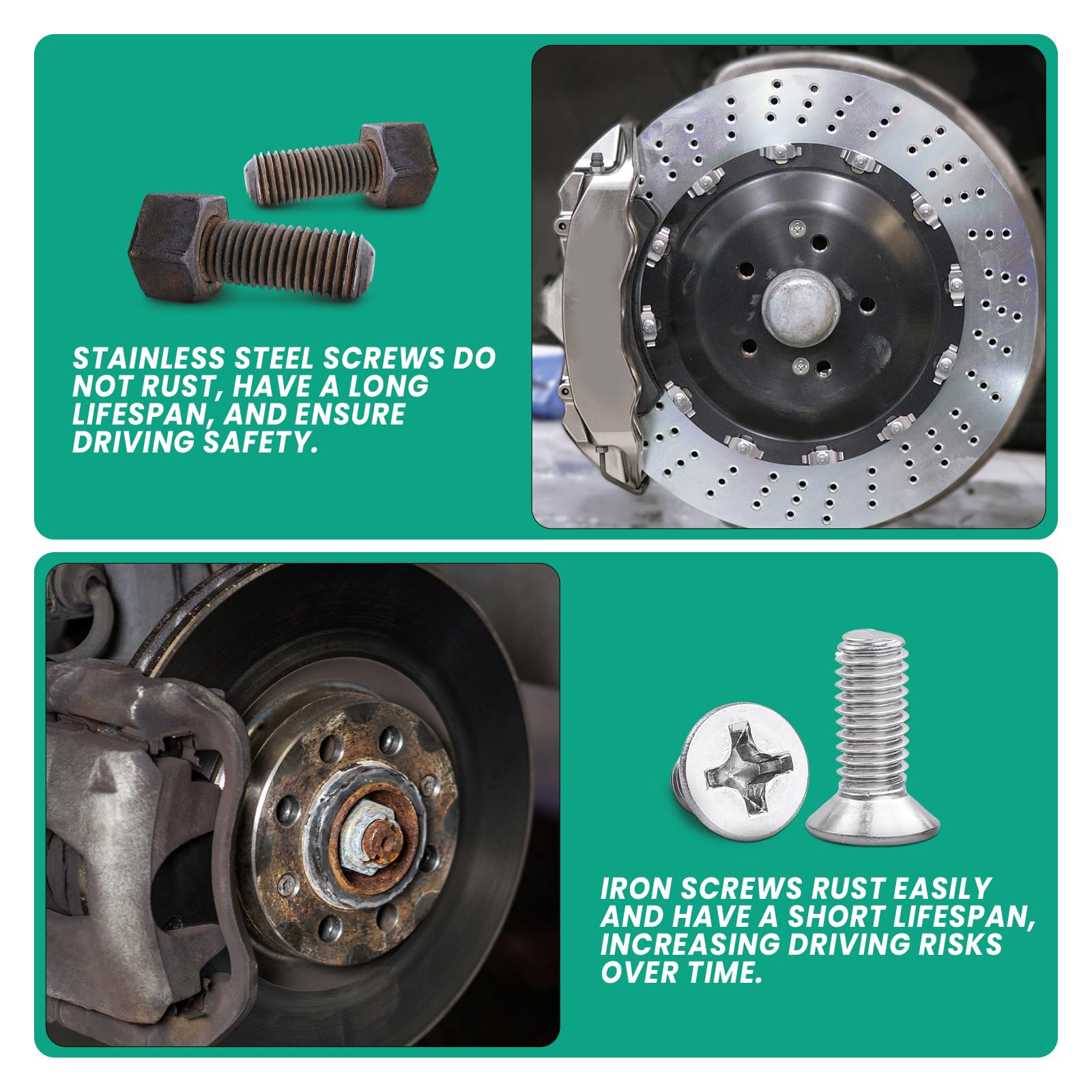 STAINLESS STEEL SCREWS DO NOT RUST, HAVE A LONG LIFESPAN, AND ENSURE DRIVING SAFETY.

IRON SCREWS RUST EASILY AND HAVE A SHORT LIFESPAN, INCREASING DRIVING RISKS OVER TIME.