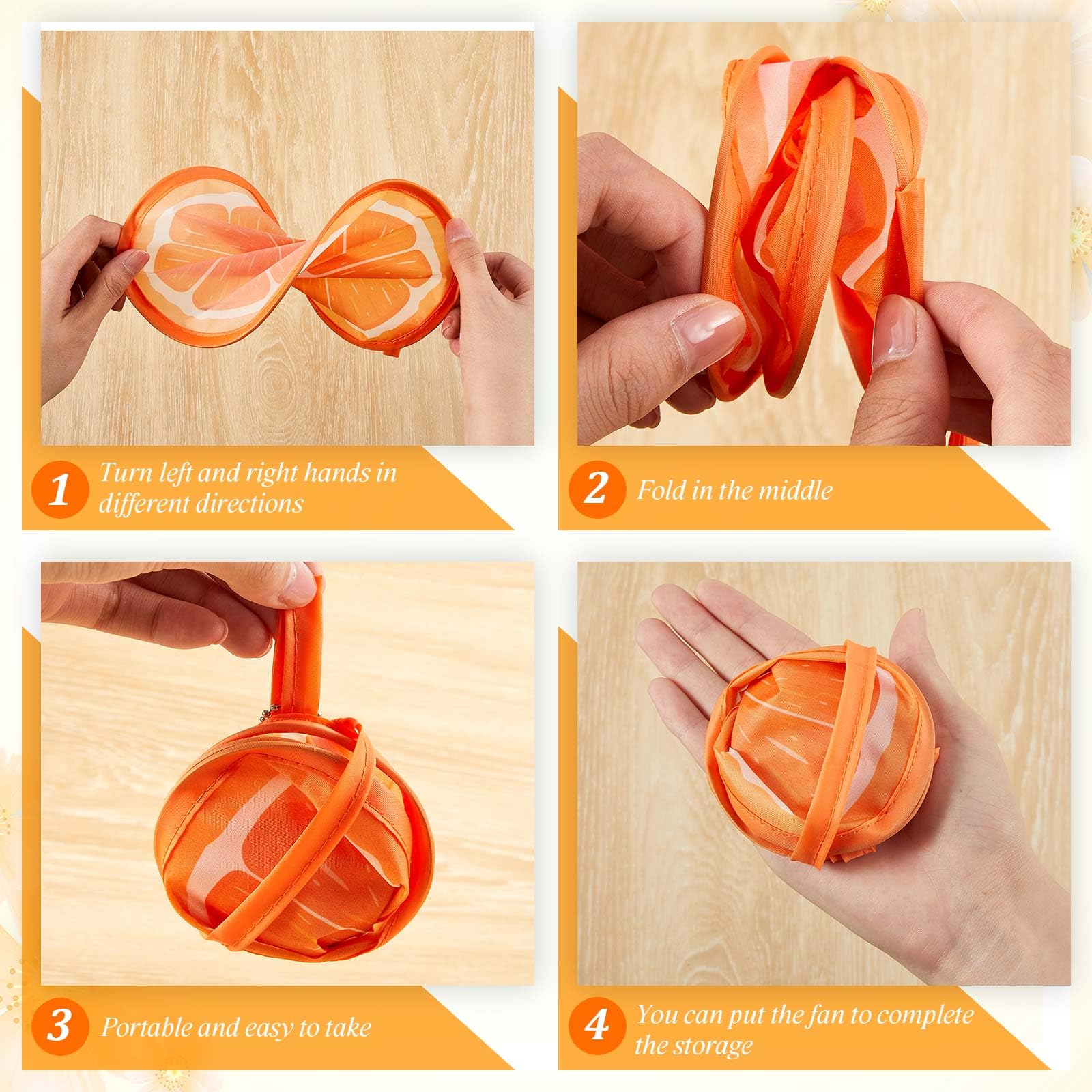 1 Turn left and right hands in different directions

2 Fold in the middle

3 Portable and easy to take

4 You can put the fan to complete the storage