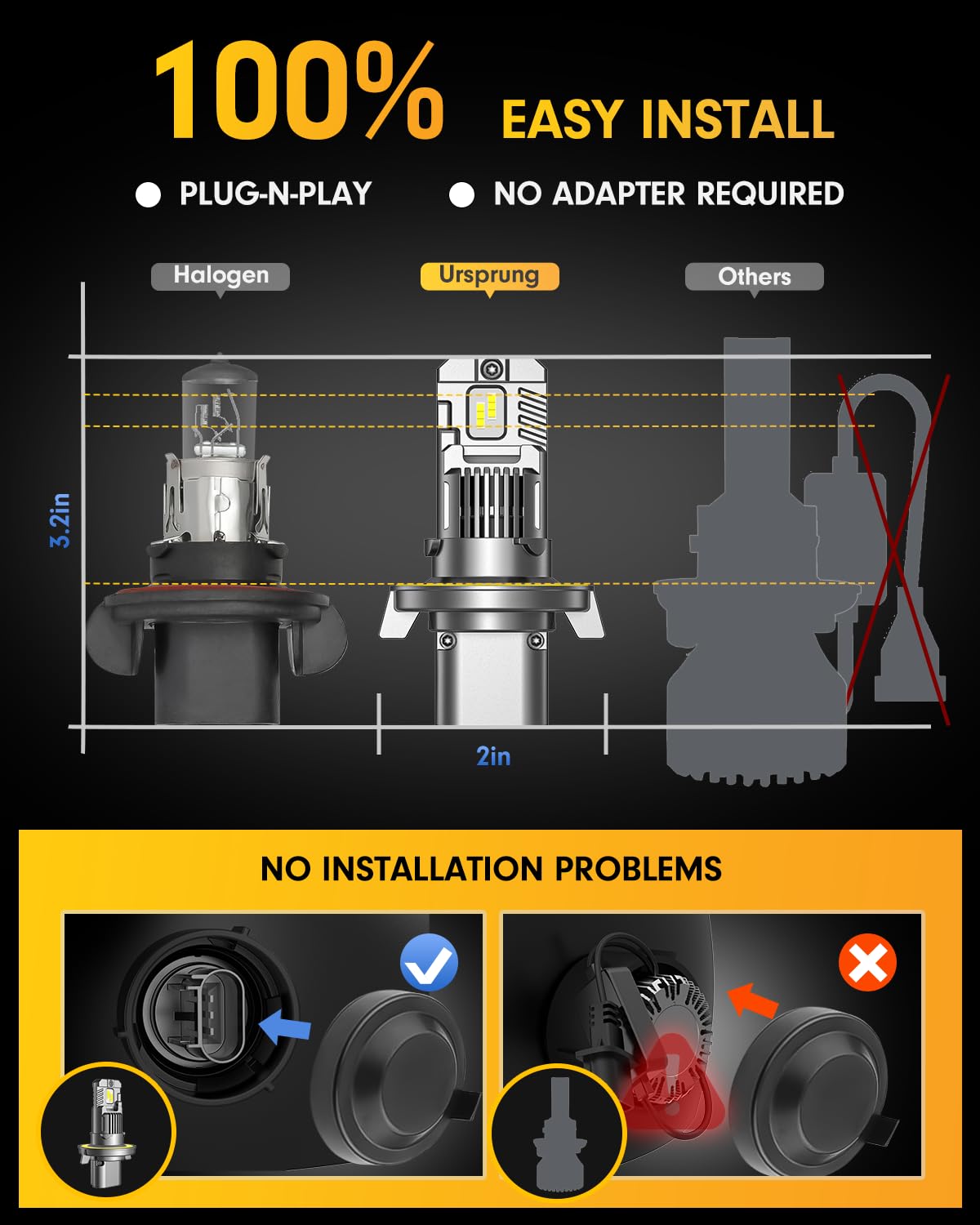 100% EASY INSTALL

PLUG-N-PLAY NO ADAPTER REQUIRED

Halogen

Ursprung

Others

3.2in

2in

NO INSTALLATION PROBLEMS