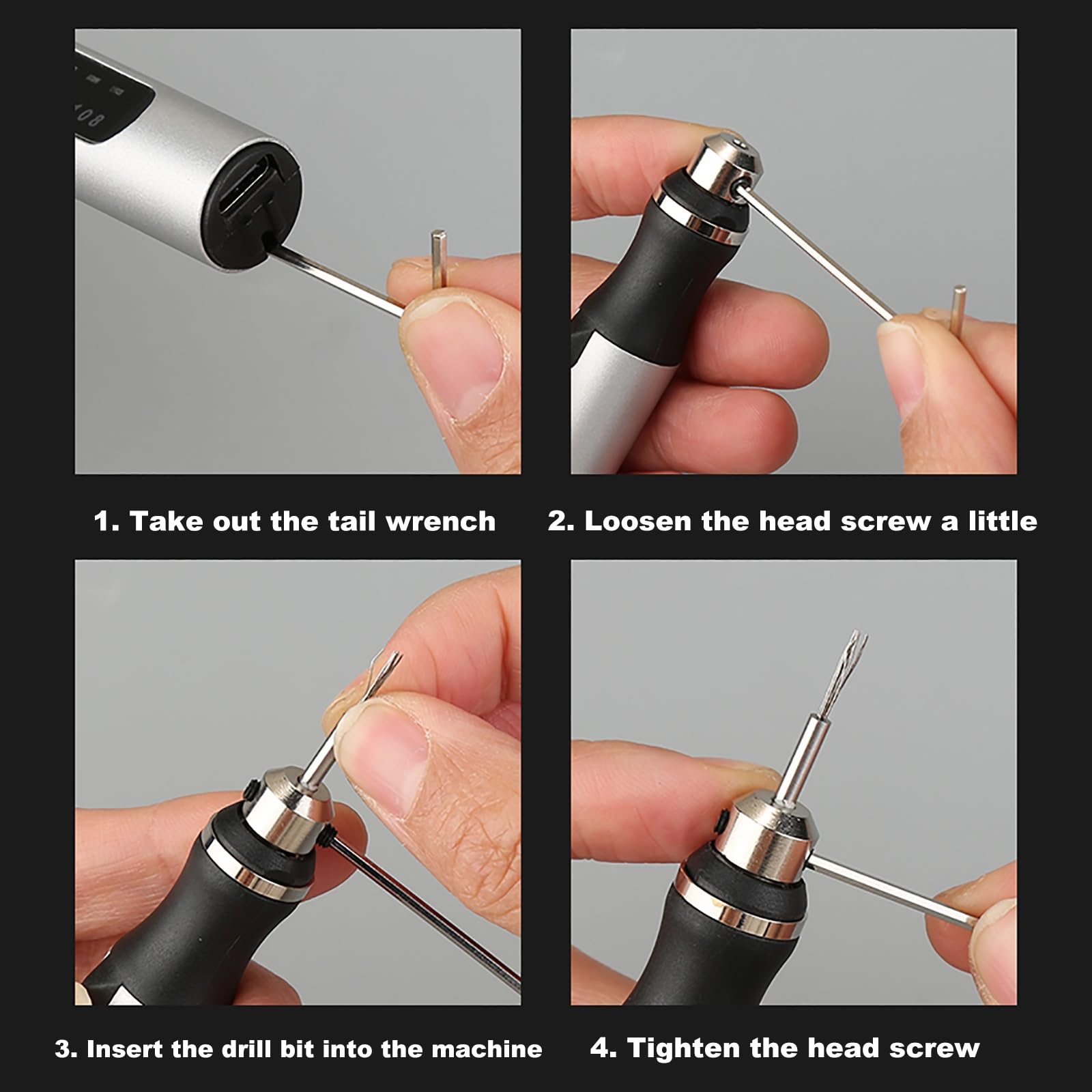 1. Take out the tail wrench

2. Loosen the head screw a little

3. Insert the drill bit into the machine

4. Tighten the head screw