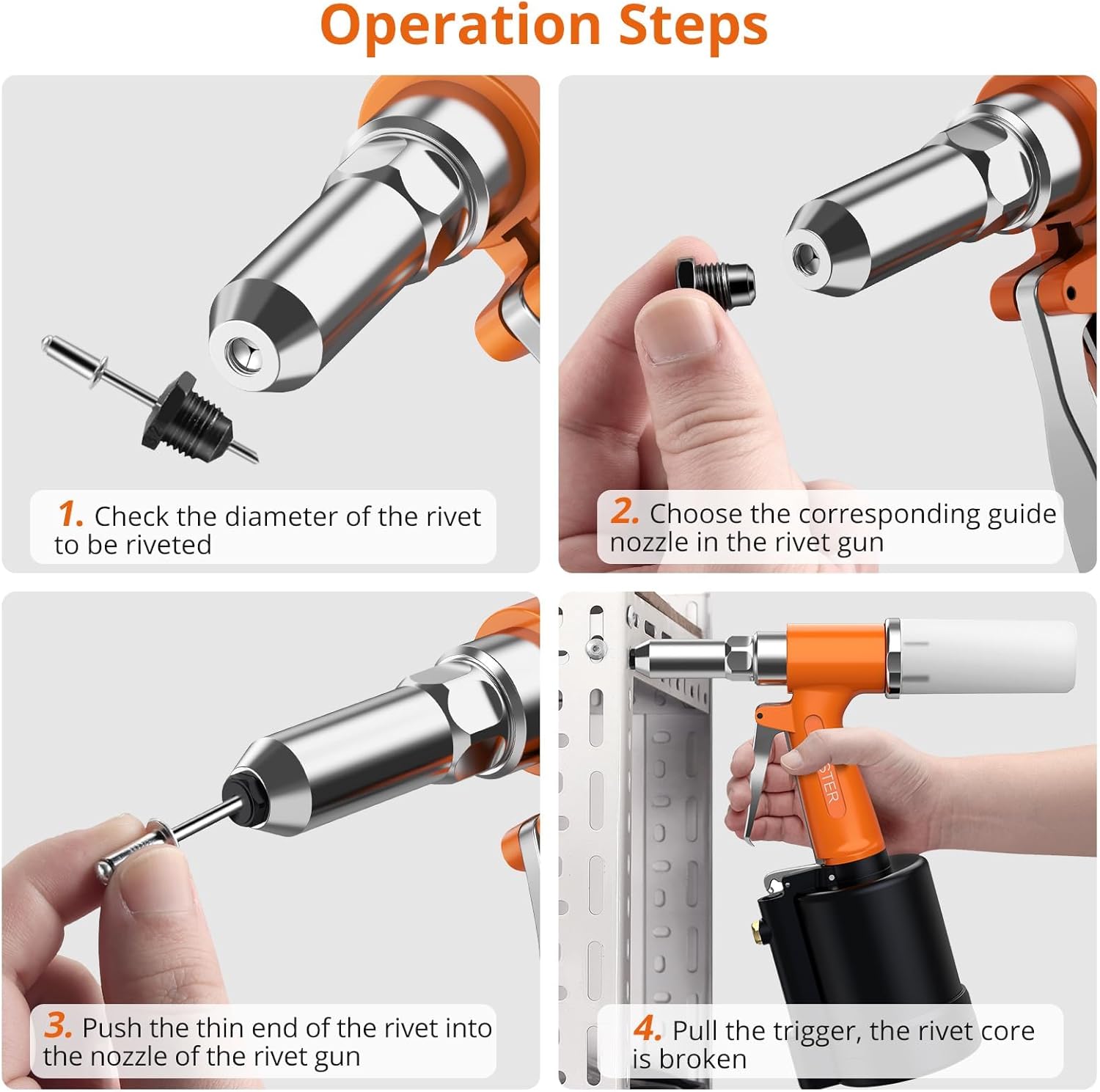 Operation Steps

1. Check the diameter of the rivet to be riveted

2. Choose the corresponding guide nozzle in the rivet gun

3. Push the thin end of the rivet into the nozzle of the rivet gun

STER

4. Pull the trigger, the rivet core is broken