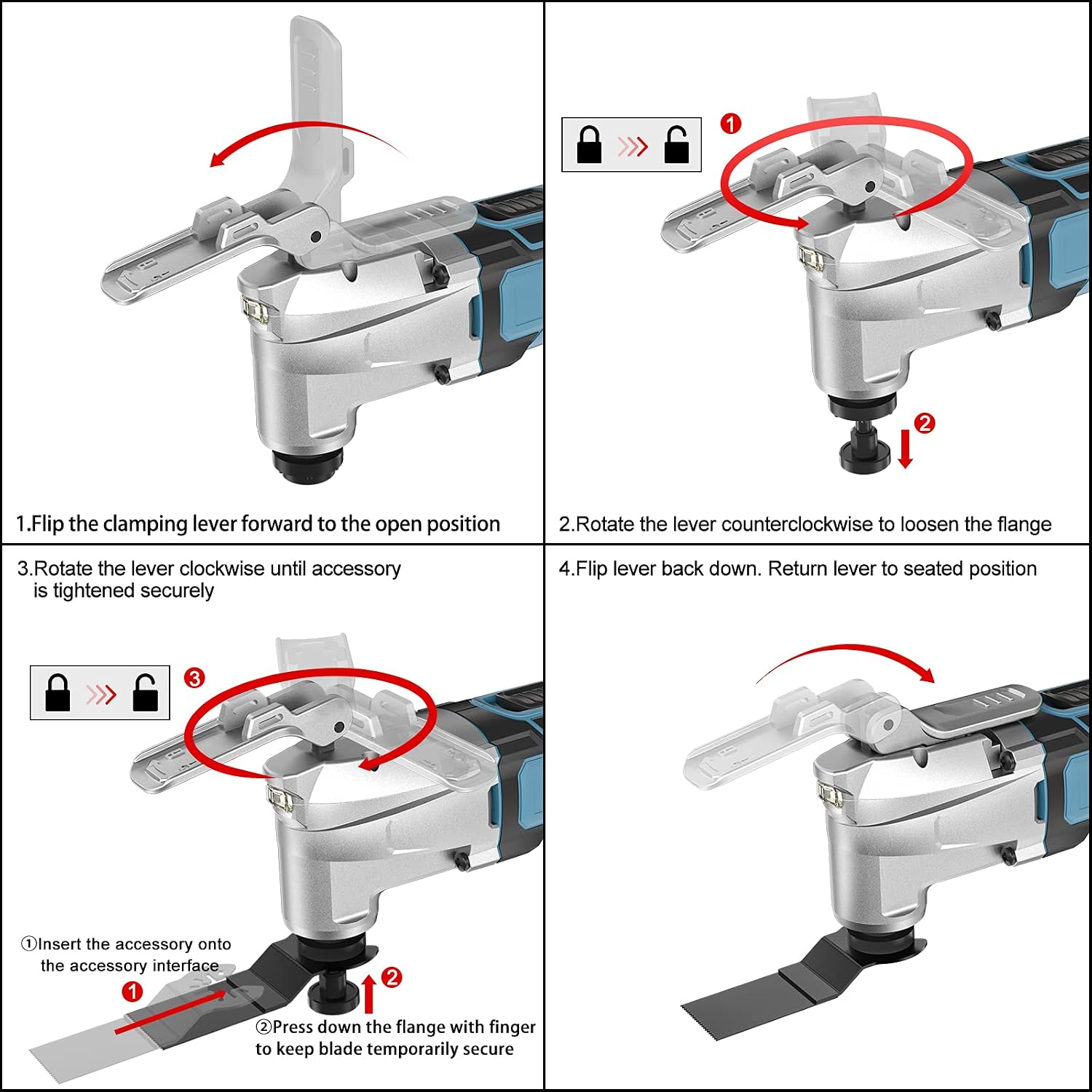 1.Flip the clamping lever forward to the open position

1

2

2.Rotate the lever counterclockwise to loosen the flange

3.Rotate the lever clockwise until accessory is tightened securely

3

①Insert the accessory onto the accessory interface

1

2

②Press down the flange with finger to keep blade temporarily secure

4.Flip lever back down. Return lever to seated position