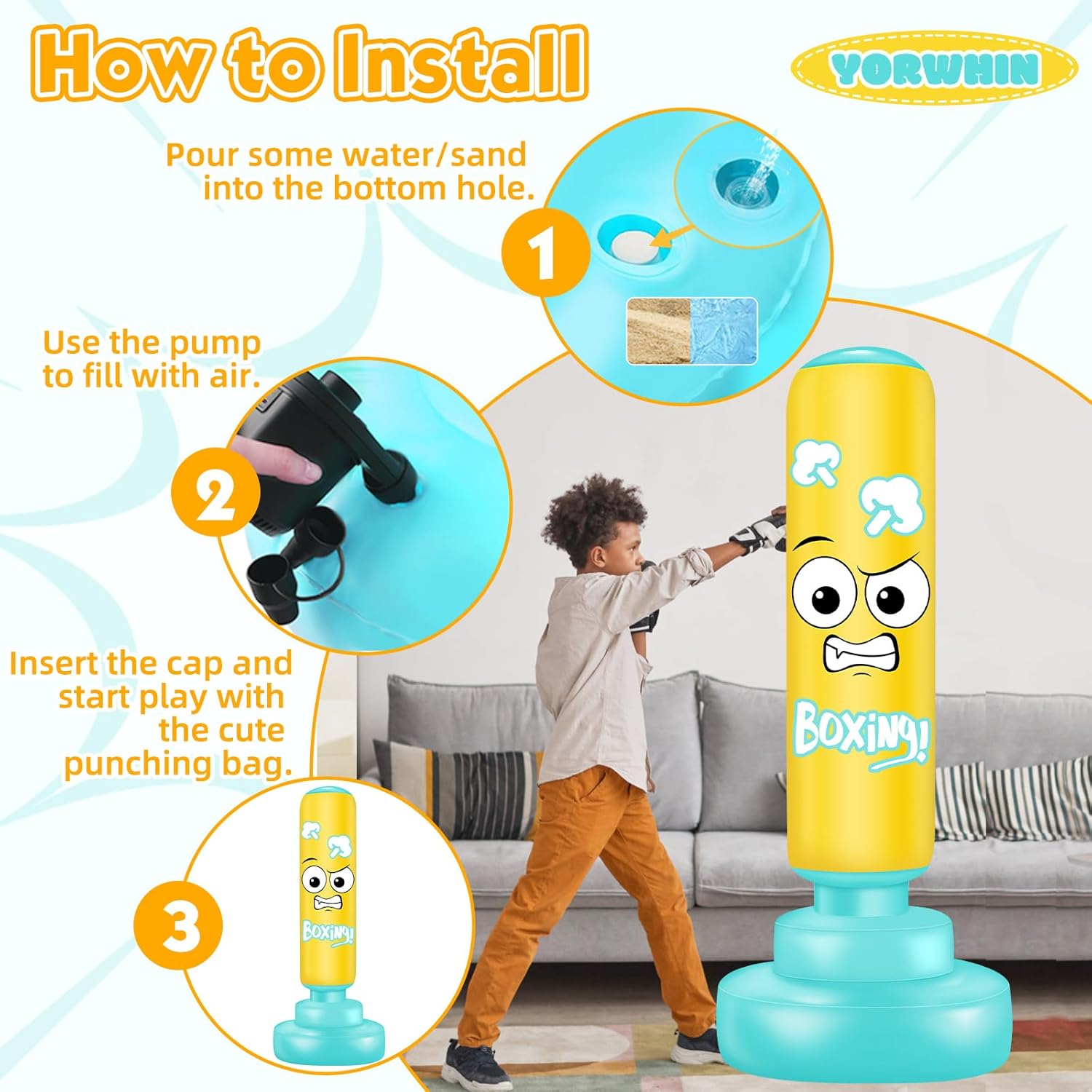 How to Install

YORWHIN

Pour some water/sand into the bottom hole.

1

Use the pump to fill with air.

2

Insert the cap and start play with the cute punching bag.

3

BOXING!

BOXING!