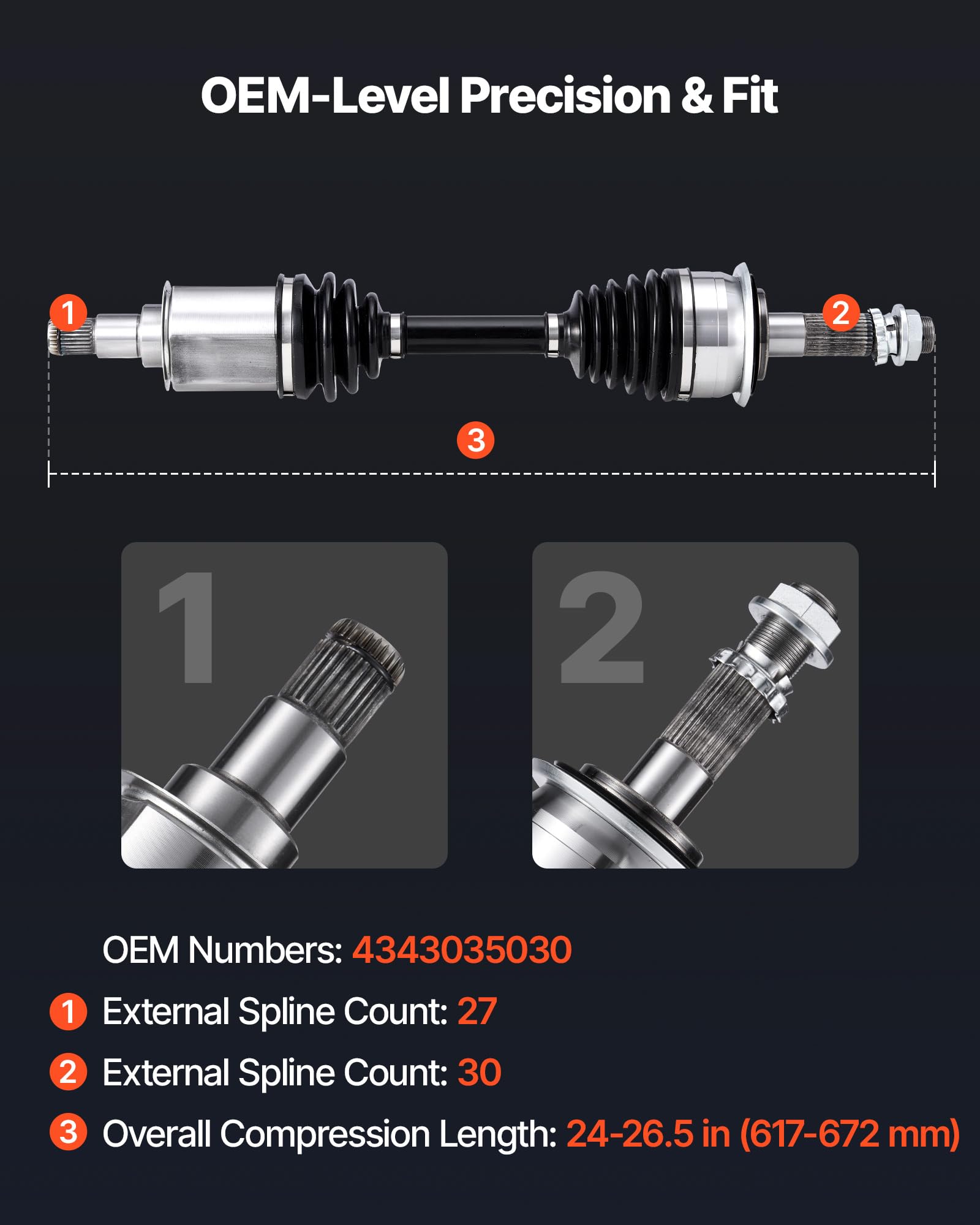 OEM-Level Precision & Fit

1

2

3

1

2

OEM Numbers: 4343035030

1 External Spline Count: 27

2 External Spline Count: 30

3 Overall Compression Length: 24-26.5 in (617-672 mm)