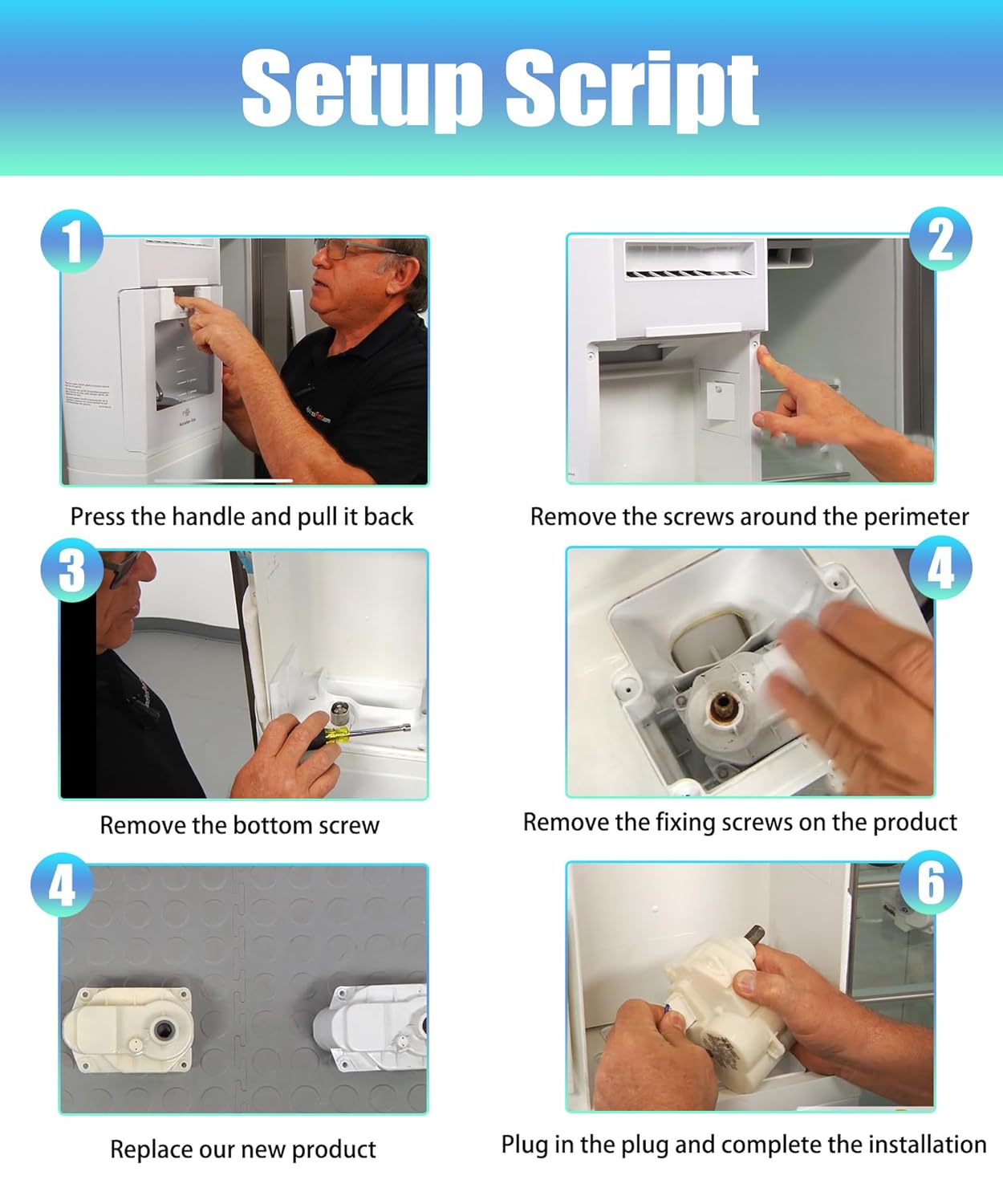 Setup Script

1

Press the handle and pull it back

2

Remove the screws around the perimeter

3

Remove the bottom screw

4

Remove the fixing screws on the product

4

Replace our new product

6

Plug in the plug and complete the installation