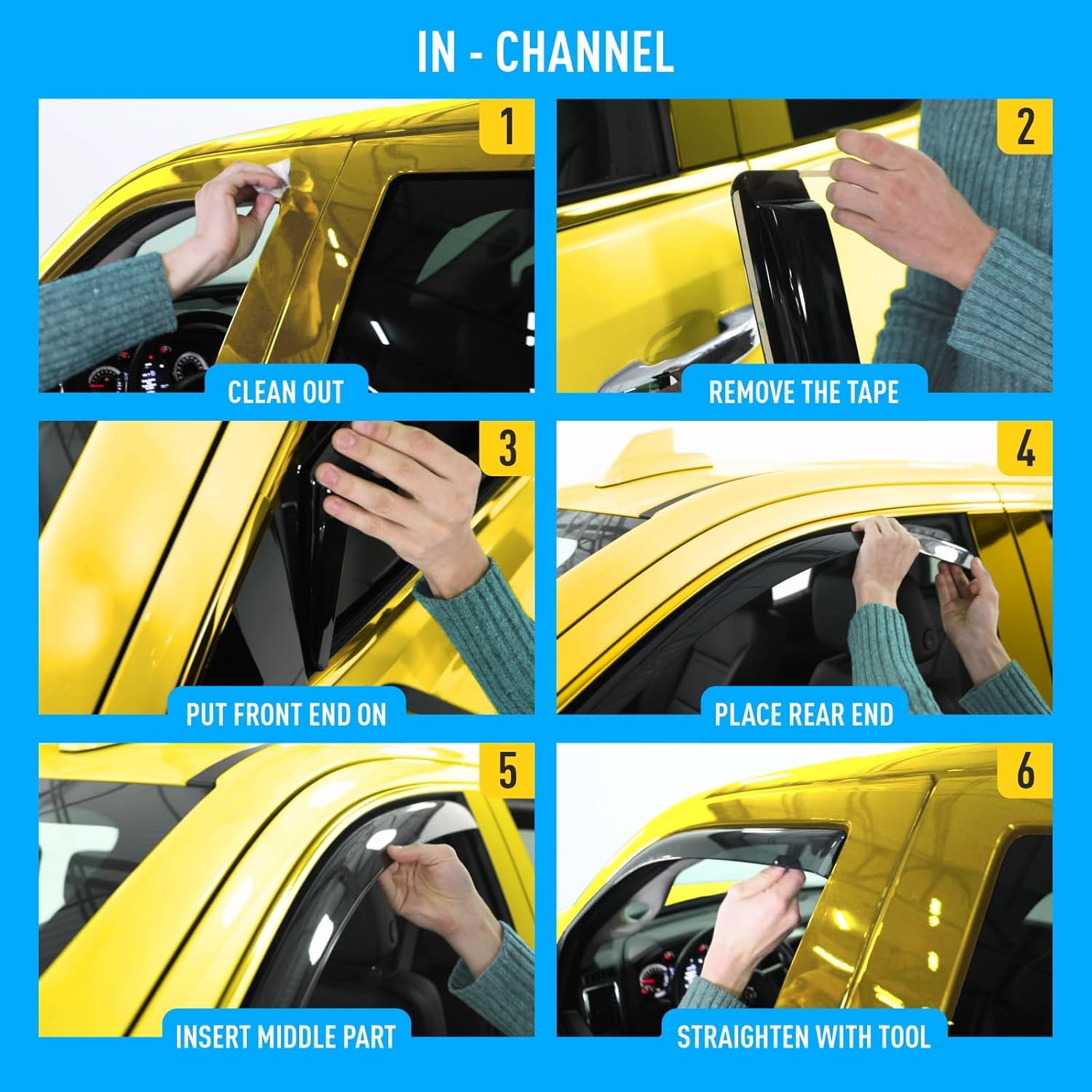 IN - CHANNEL

1

CLEAN OUT

2

REMOVE THE TAPE

3

PUT FRONT END ON

4

PLACE REAR END

5

INSERT MIDDLE PART

6

STRAIGHTEN WITH TOOL