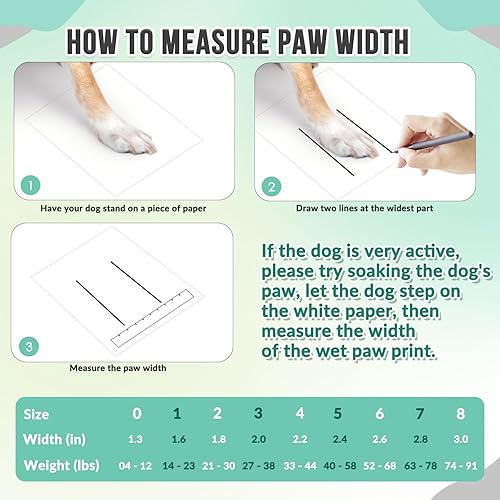 HOW TO MEASURE PAW WIDTH

1

Have your dog stand on a piece of paper

2

Draw two lines at the widest part

3

Measure the paw width

If the dog is very active, please try soaking the dog's paw, let the dog step on the white paper, then measure the width of the wet paw print.

| Size | 0 | 1 | 2 | 3 | 4 | 5 | 6 | 7 | 8 |
|---|---|---|---|---|---|---|---|---|---|
| Width (in) | 1.3 | 1.6 | 1.8 | 2.0 | 2.2 | 2.4 | 2.6 | 2.8 | 3.0 |
| Weight (lbs) | 04 - 12 | 14 - 23 | 21 - 30 | 27 - 38 | 33 - 44 | 40 - 58 | 52 - 68 | 63 - 78 | 74 - 91 |