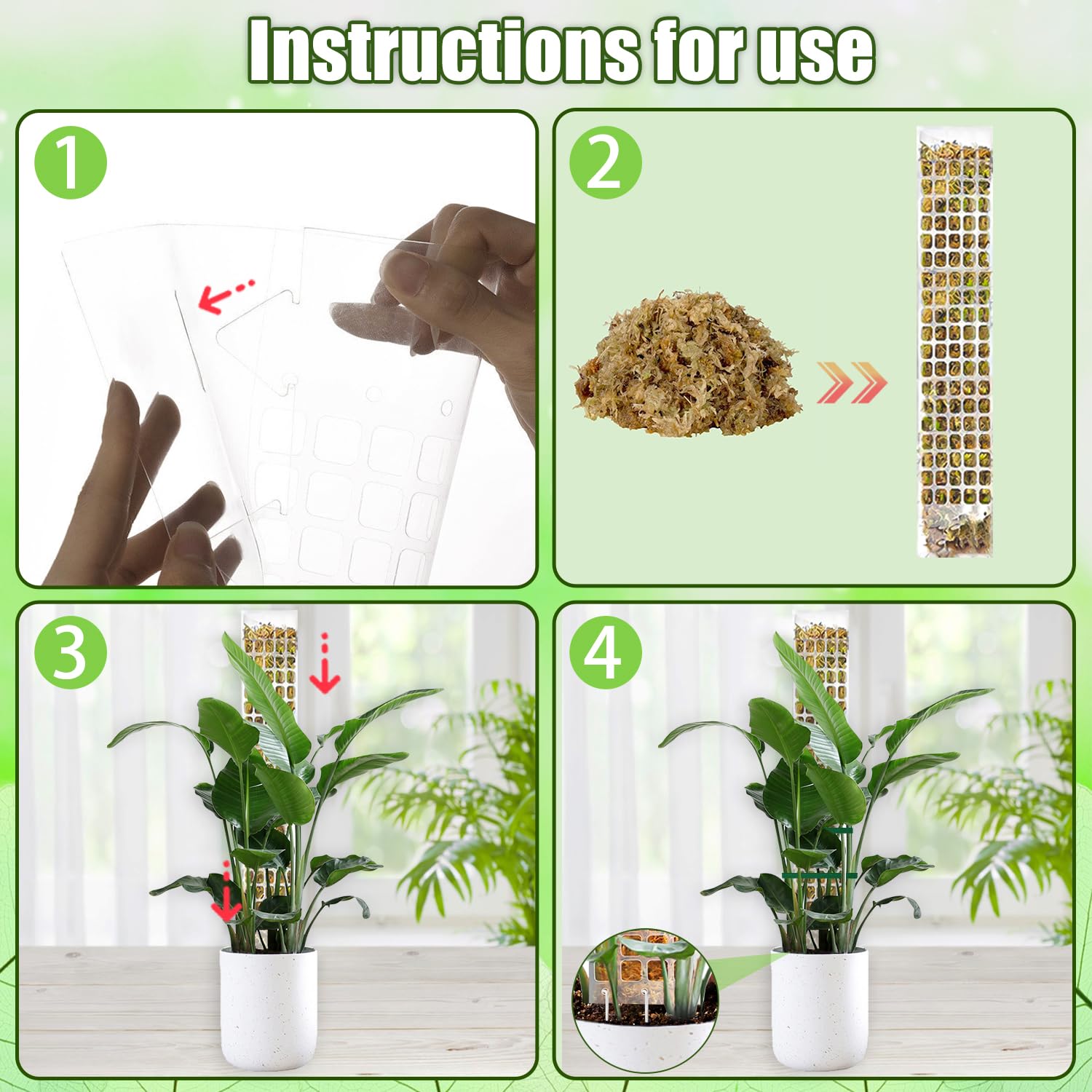 Instructions for use

1

2

3

4