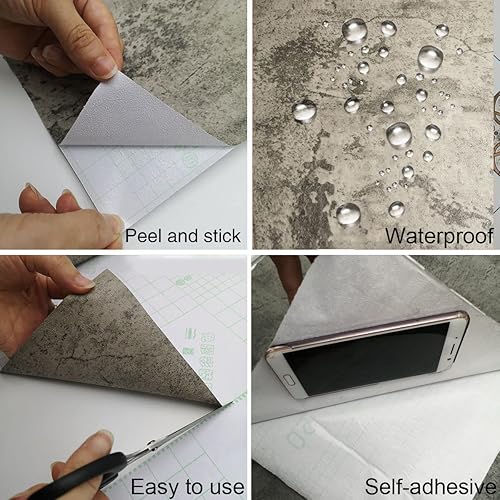 Peel and stick

Waterproof

Easy to use

Self-adhesive