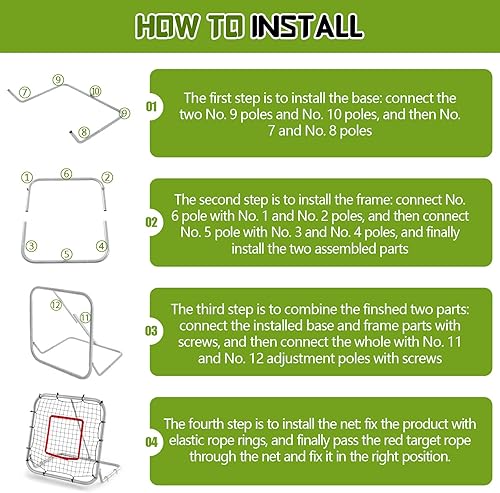 HOW TO INSTALL

⑦ ⑨ ⑩ ⑨ ⑧

01

The first step is to install the base: connect the two No. 9 poles and No. 10 poles, and then No. 7 and No. 8 poles

① ⑥ ② ③ ⑤ ④

02

The second step is to install the frame: connect No. 6 pole with No. 1 and No. 2 poles, and then connect No. 5 pole with No. 3 and No. 4 poles, and finally install the two assembled parts

⑫ ⑪

03

The third step is to combine the finshed two parts: connect the installed base and frame parts with screws, and then connect the whole with No. 11 and No. 12 adjustment poles with screws

04

The fourth step is to install the net: fix the product with elastic rope rings, and finally pass the red target rope through the net and fix it in the right position.