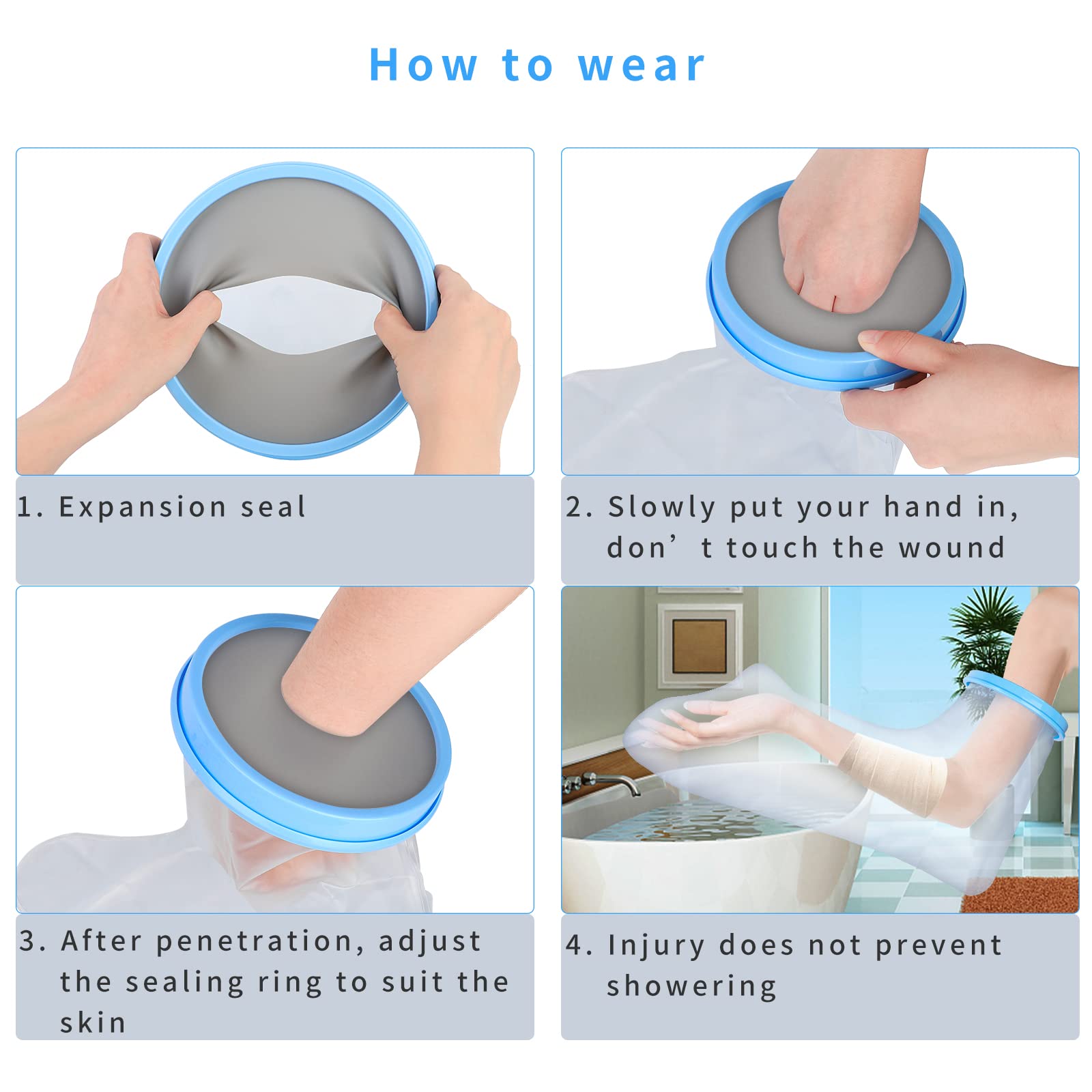 How to wear

1. Expansion seal

2. Slowly put your hand in, don’ t touch the wound

3. After penetration, adjust the sealing ring to suit the skin

4. Injury does not prevent showering