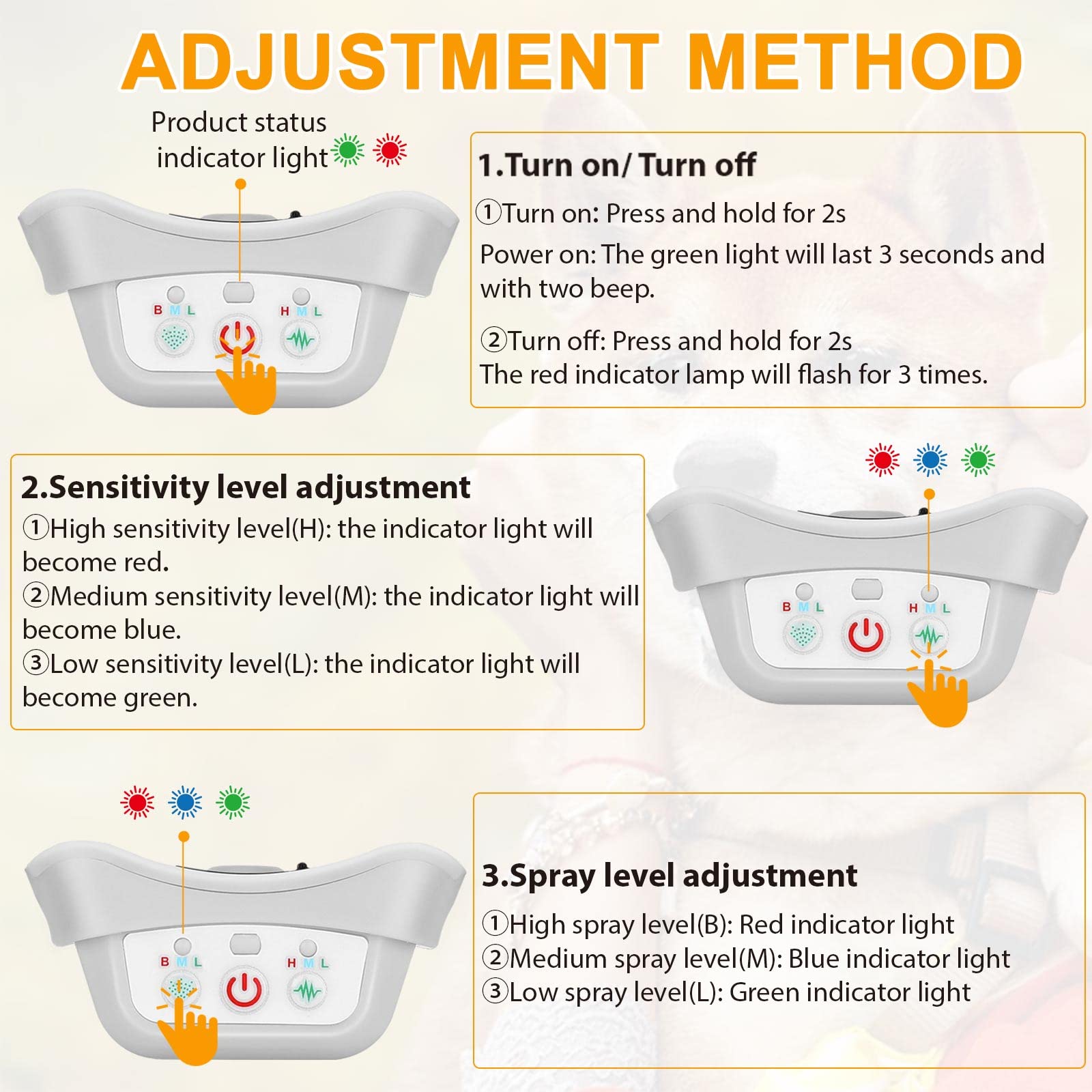 ADJUSTMENT METHOD

Product status indicator light

B M L
H M L

1.Turn on/ Turn off

①Turn on: Press and hold for 2s

Power on: The green light will last 3 seconds and with two beep.

②Turn off: Press and hold for 2s
The red indicator lamp will flash for 3 times.

2.Sensitivity level adjustment

①High sensitivity level(H): the indicator light will become red.
②Medium sensitivity level(M): the indicator light will become blue.
③Low sensitivity level(L): the indicator light will become green.

B M L
H M L

B M L
H M L

3.Spray level adjustment

①High spray level(B): Red indicator light
②Medium spray level(M): Blue indicator light
③Low spray level(L): Green indicator light