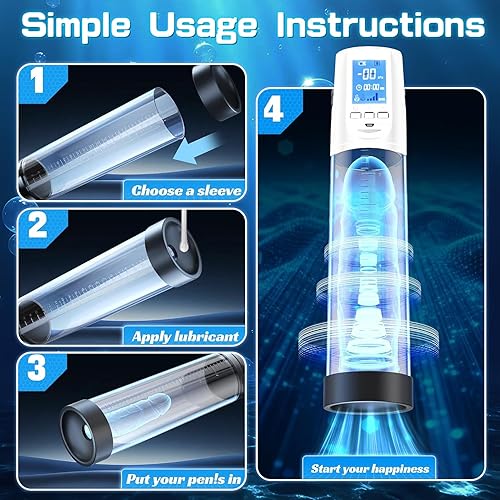 Simple Usage Instructions

1

Choose a sleeve

2

Apply lubricant

3

Put your pen!s in

4

Start your happiness