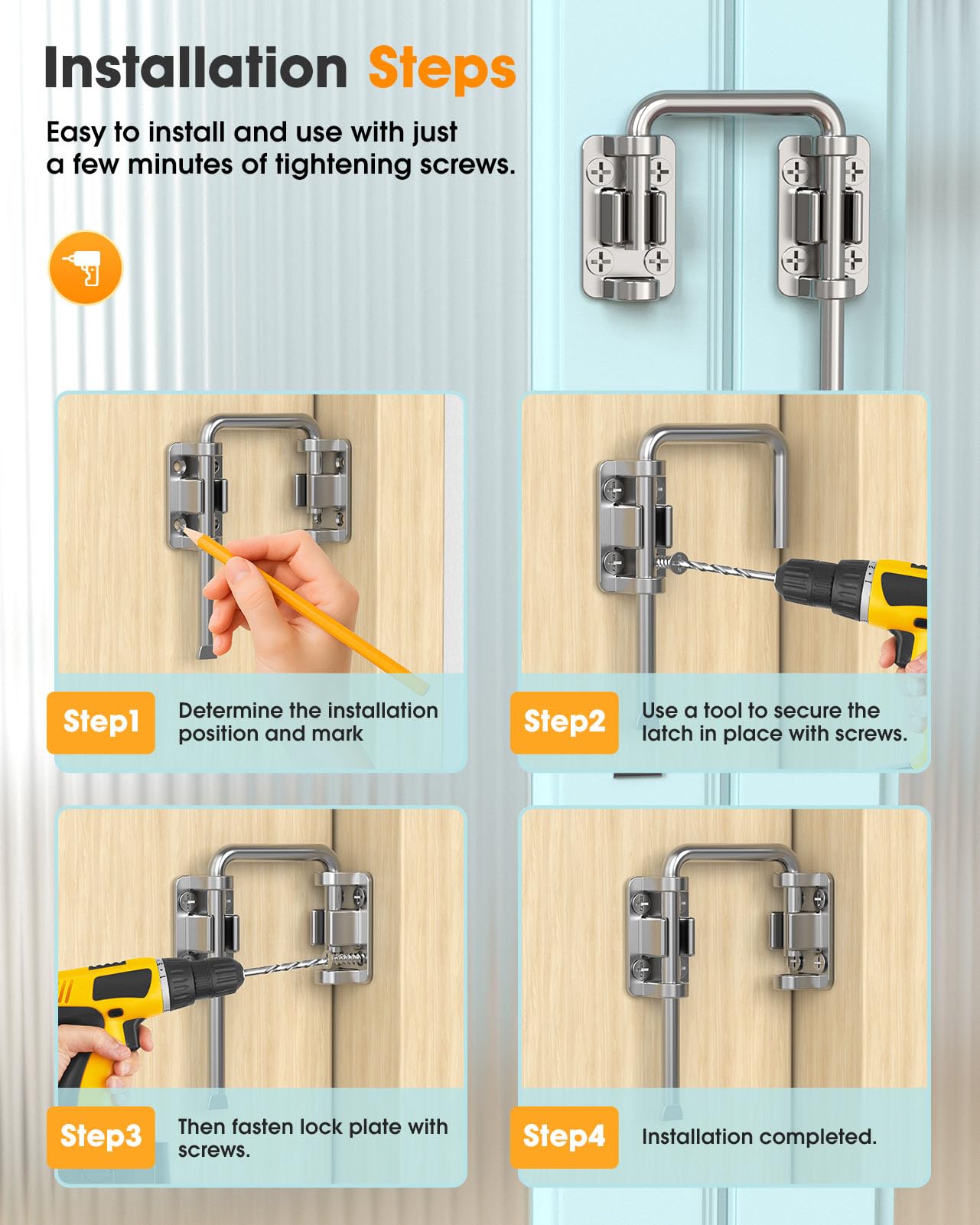 Installation Steps

Easy to install and use with just a few minutes of tightening screws.

Step1
Determine the installation position and mark

Step2
Use a tool to secure the latch in place with screws.

Step3
Then fasten lock plate with screws.

Step4
Installation completed.