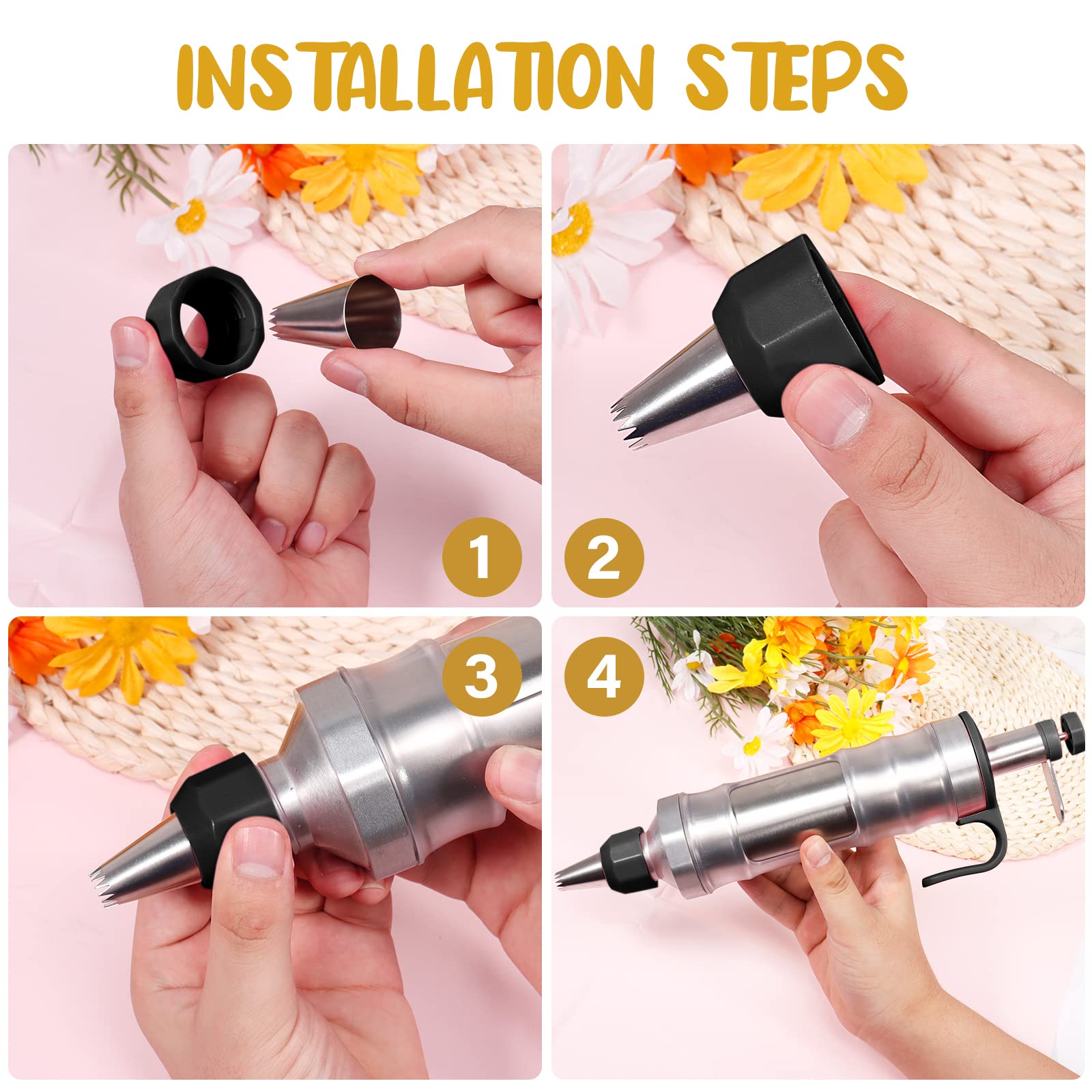 INSTALLATION STEPS

1

2

3

4