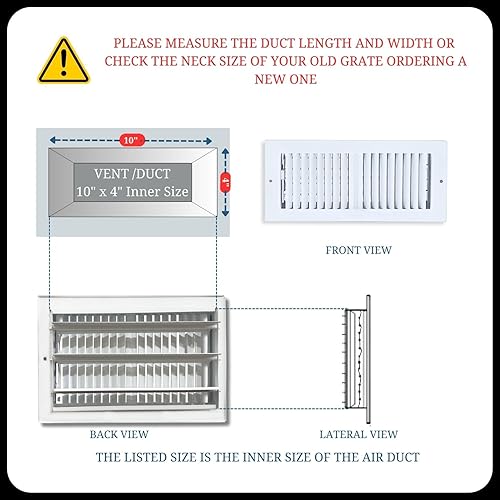 PLEASE MEASURE THE DUCT LENGTH AND WIDTH OR CHECK THE NECK SIZE OF YOUR OLD GRATE ORDERING A NEW ONE

10"

4"

VENT /DUCT
10" x 4" Inner Size

FRONT VIEW

BACK VIEW

LATERAL VIEW

THE LISTED SIZE IS THE INNER SIZE OF THE AIR DUCT