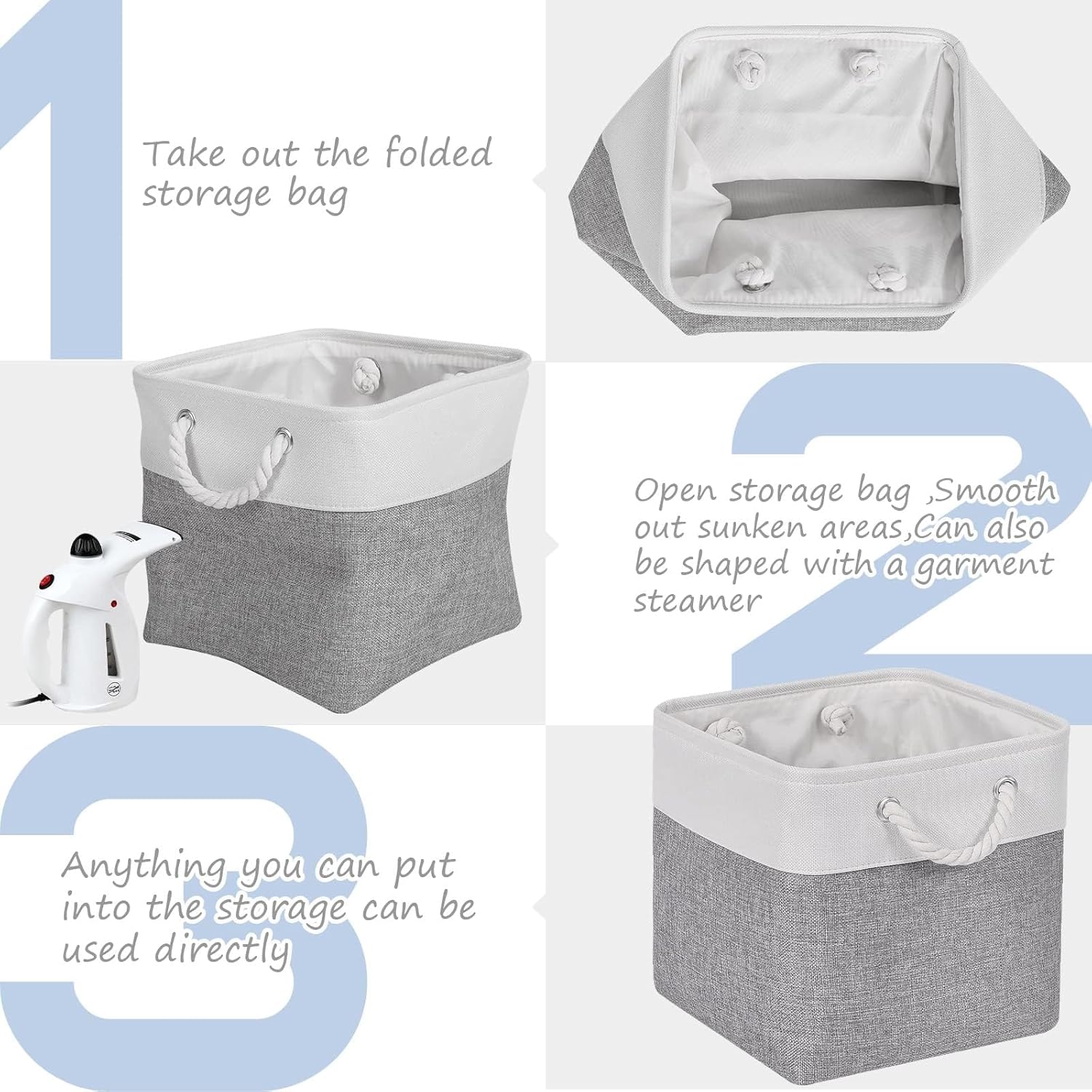 1

Take out the folded storage bag

2

Open storage bag ,Smooth out sunken areas,Can also be shaped with a garment steamer

3

Anything you can put into the storage can be used directly