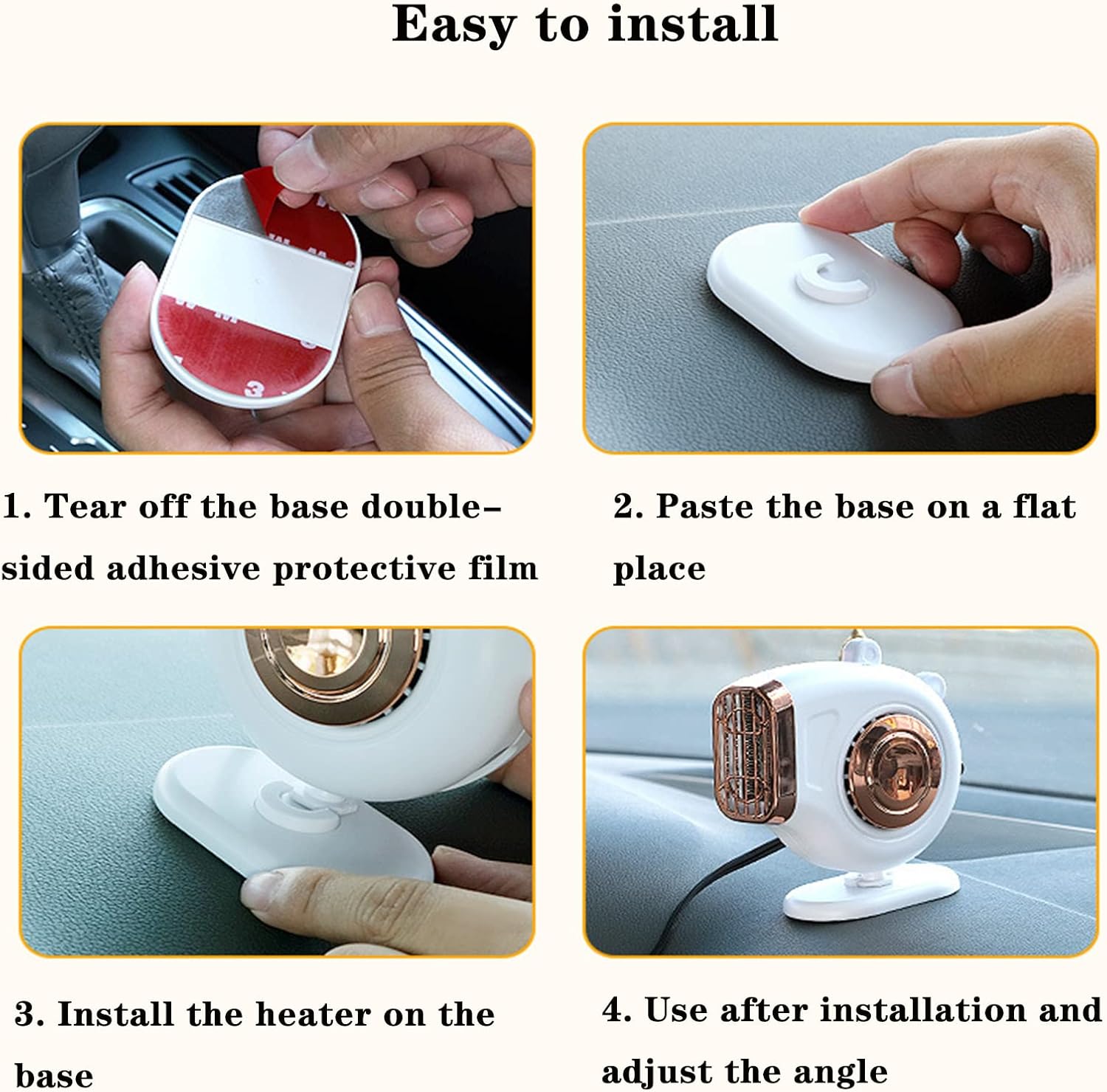 Easy to install

1. Tear off the base double-sided adhesive protective film

2. Paste the base on a flat place

3. Install the heater on the base

4. Use after installation and adjust the angle